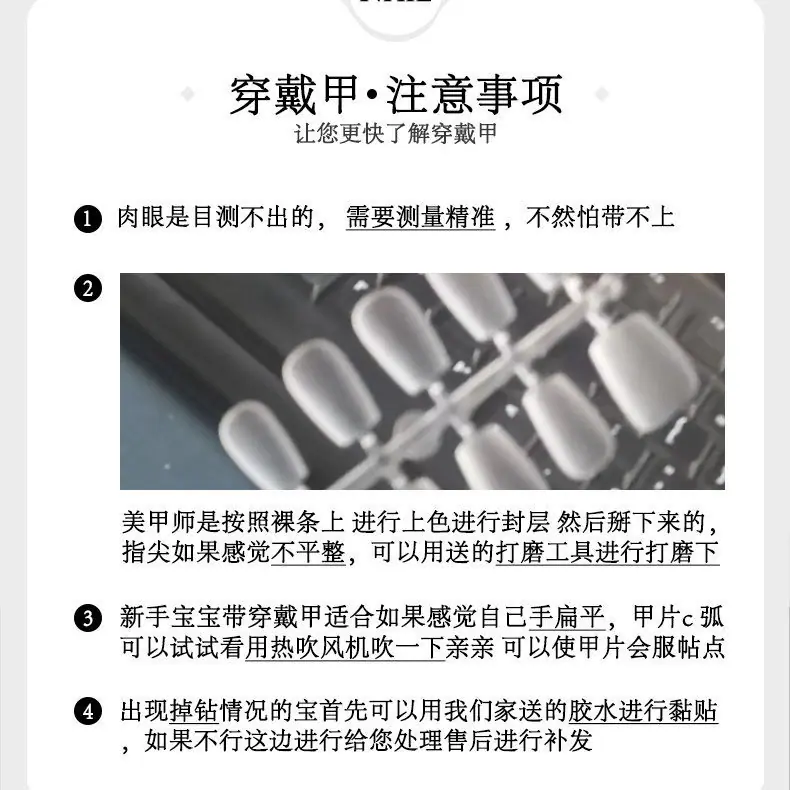 穿戴甲·注意事项
让您更快了解穿戴甲

❶ 肉眼是目测不出的，需要测量精准，不然怕带不上

❷

美甲师是按照裸条上 进行上色进行封层 然后掰下来的，指尖如果感觉不平整，可以用送的打磨工具进行打磨下

❸ 新手宝宝带穿戴甲适合如果感觉自己手扁平，甲片c 弧可以试试看用热吹风机吹一下亲亲 可以使甲片会服帖点

❹ 出现掉钻情况的宝首先可以用我们家送的胶水进行黏贴，如果不行这边进行给您处理售后进行补发