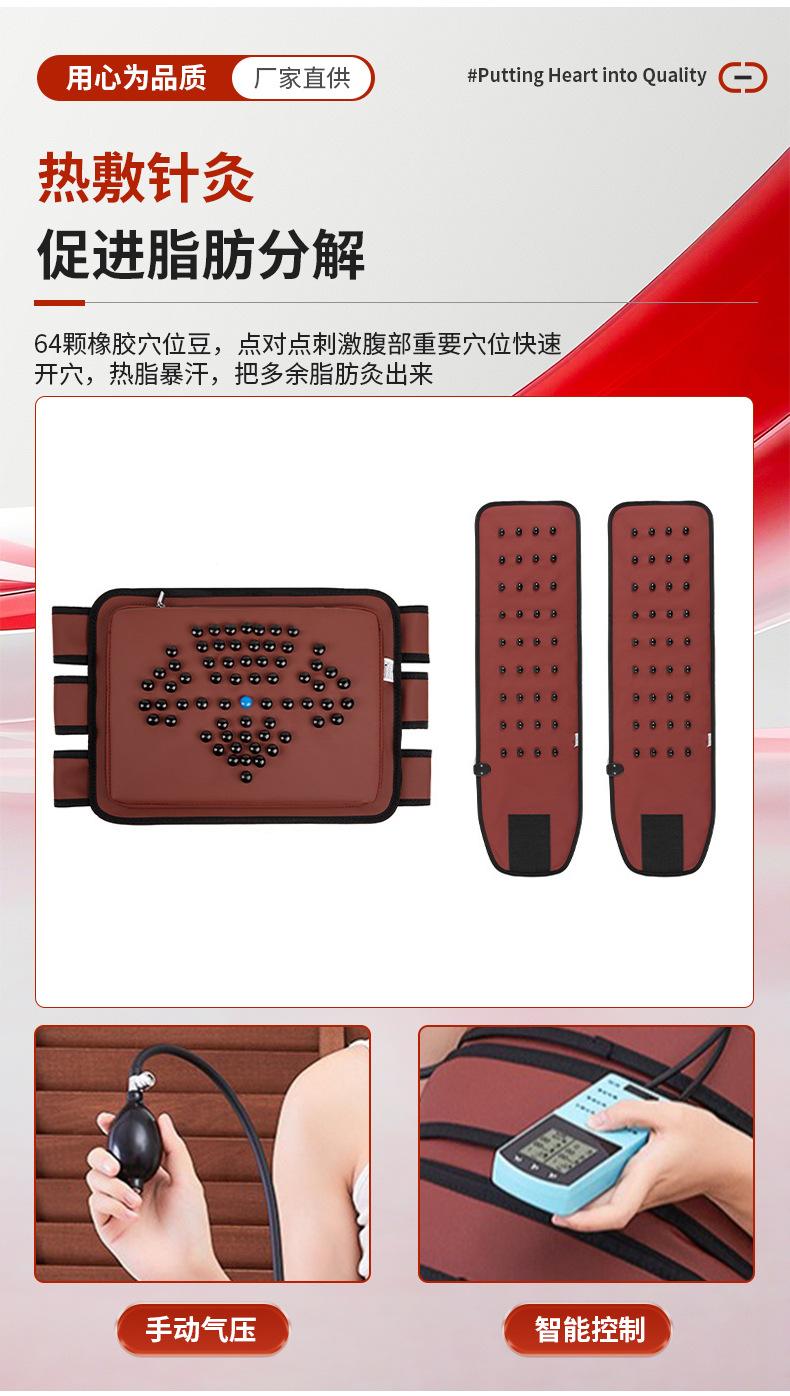 用心为品质 厂家直供

#Putting Heart into Quality

热敷针灸
促进脂肪分解

64颗橡胶穴位豆，点对点刺激腹部重要穴位快速开穴，热脂暴汗，把多余脂肪灸出来

手动气压

智能控制