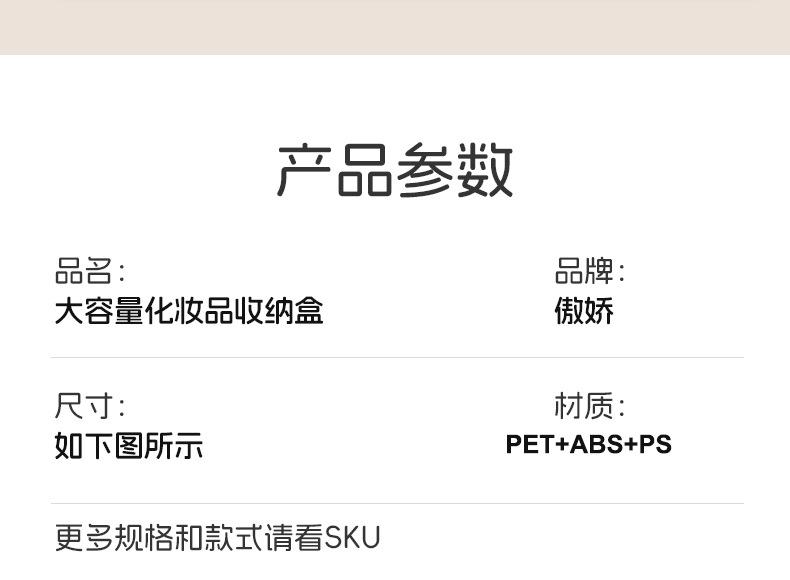 产品参数

品名:
大容量化妆品收纳盒

品牌:
傲娇

尺寸:
如下图所示

材质:
PET+ABS+PS

更多规格和款式请看SKU