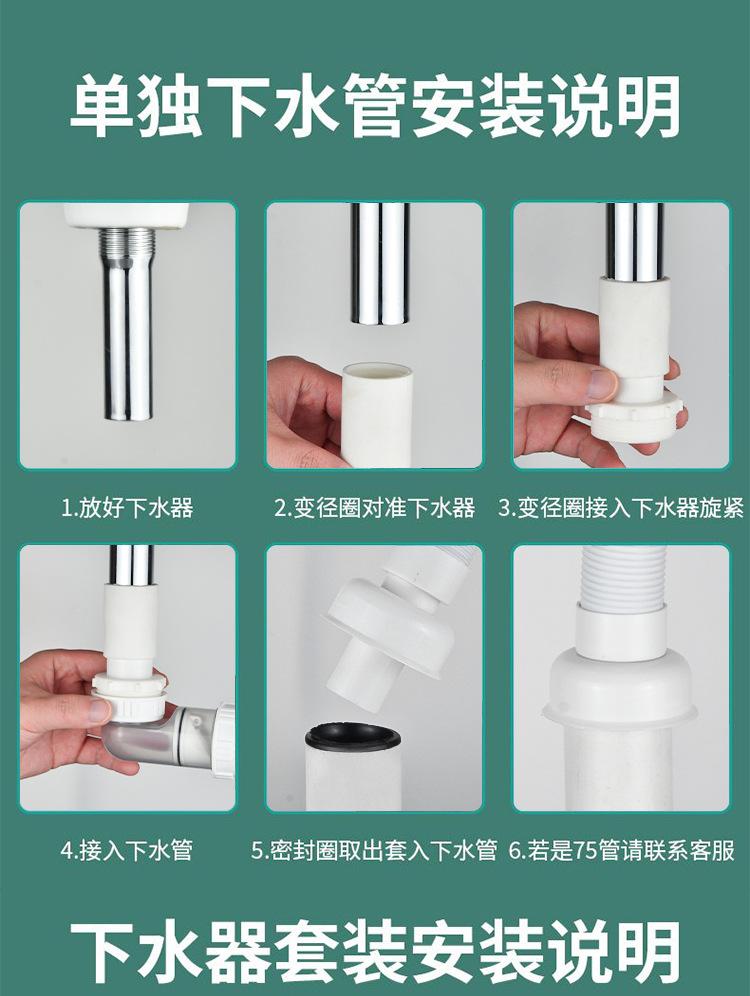 单独下水管安装说明

1.放好下水器

2.变径圈对准下水器

3.变径圈接入下水器旋紧

4.接入下水管

5.密封圈取出套入下水管

6.若是75管请联系客服

下水器套装安装说明