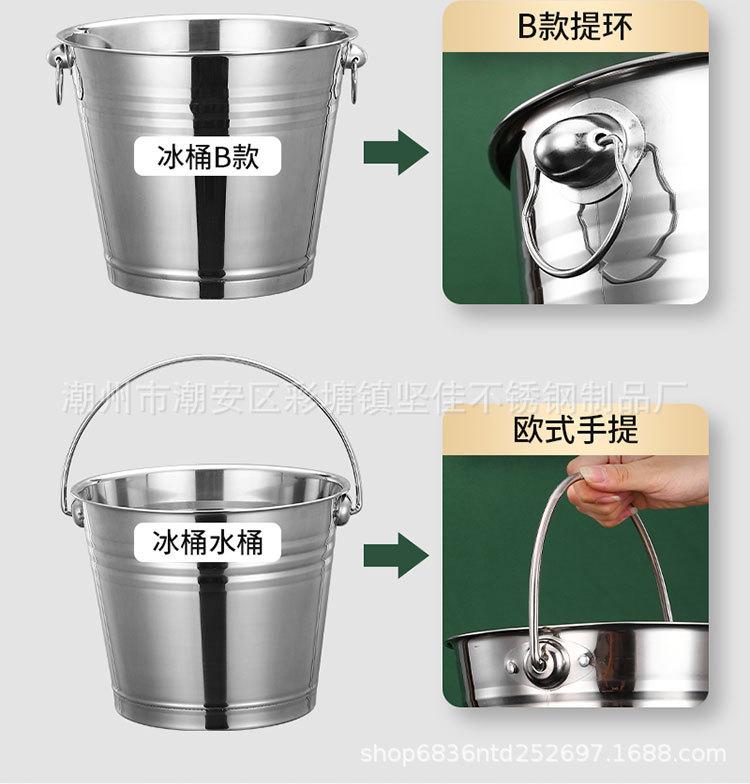 冰桶B款

B款提环

潮州市潮安区彩塘镇坚佳不锈钢制品厂

冰桶水桶

欧式手提

shop6836ntd252697.1688.com