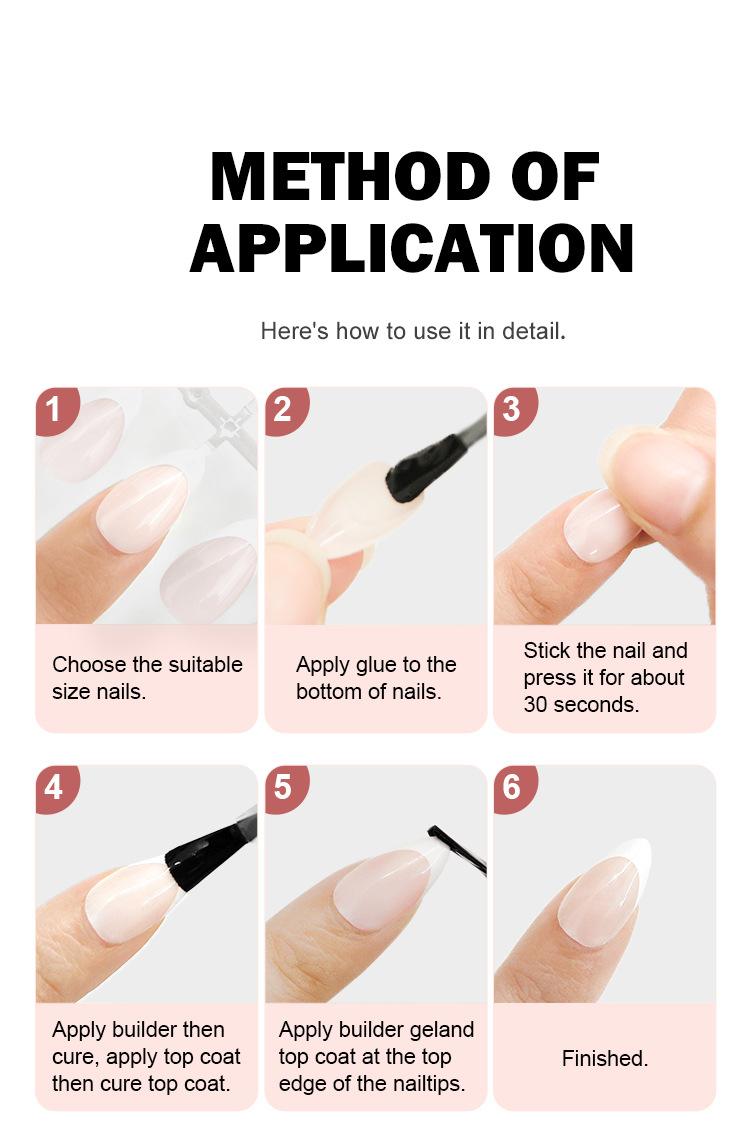 METHOD OF APPLICATION

Here's how to use it in detail.

1
Choose the suitable size nails.

2
Apply glue to the bottom of nails.

3
Stick the nail and press it for about 30 seconds.

4
Apply builder then cure, apply top coat then cure top coat.

5
Apply builder geland top coat at the top edge of the nailtips.

6
Finished.