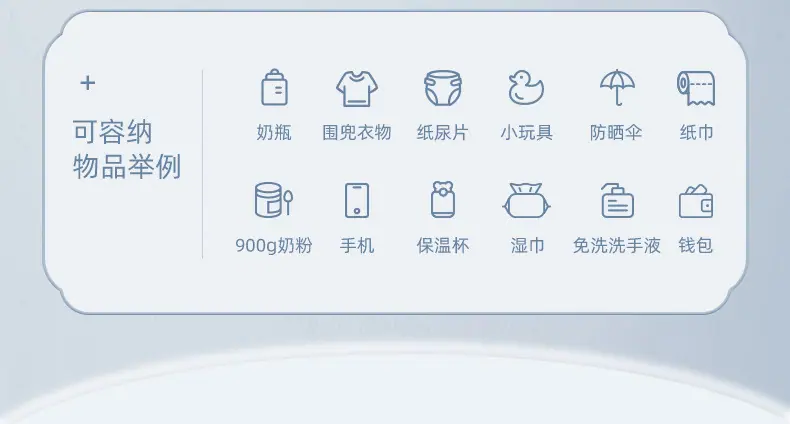 +
可容纳
物品举例

奶瓶 围兜衣物 纸尿片 小玩具 防晒伞 纸巾

900g奶粉 手机 保温杯 湿巾 免洗洗手液 钱包