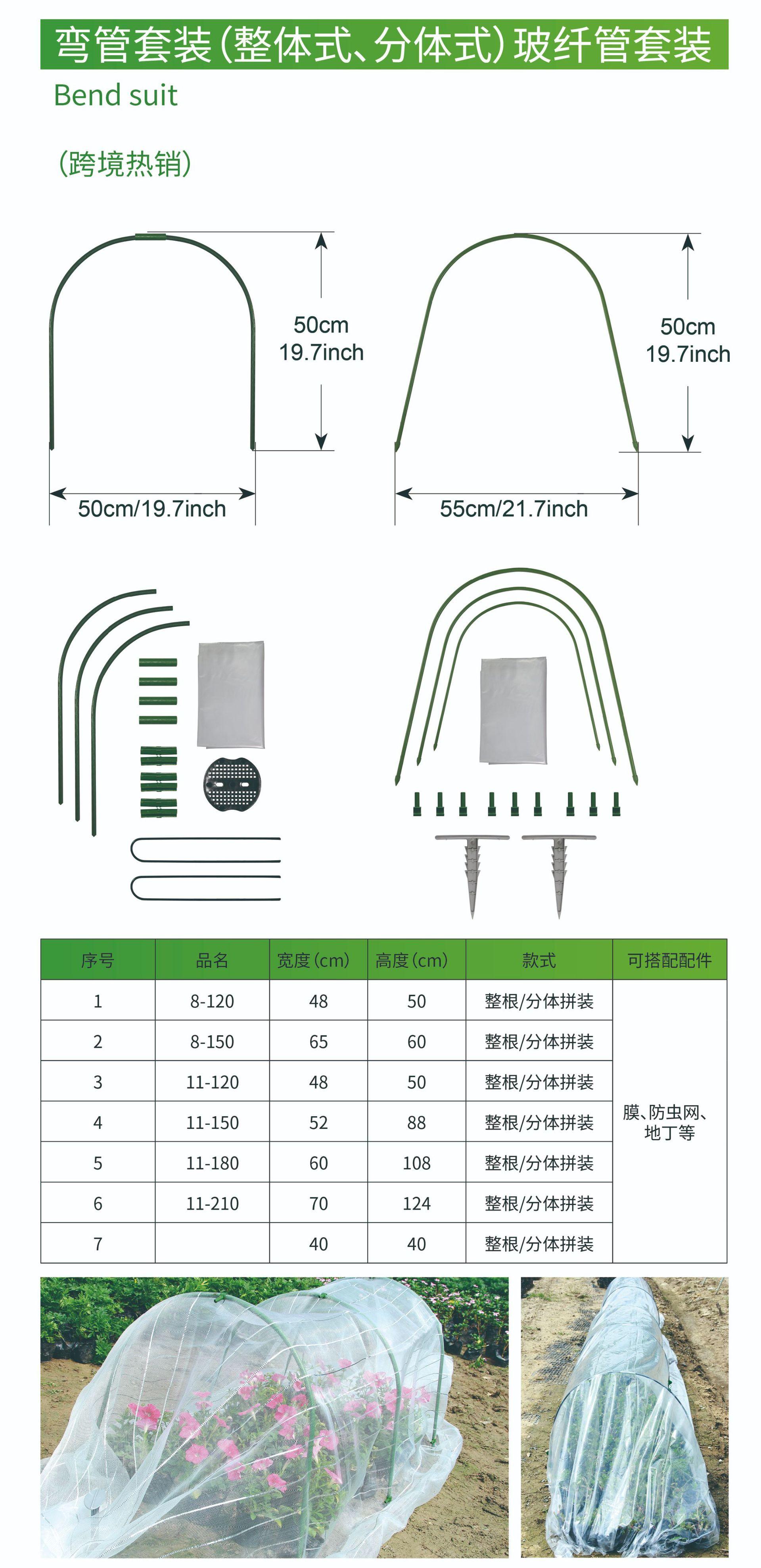 弯管套装(整体式、分体式)玻纤管套装

Bend suit

(跨境热销)

50cm
19.7inch

50cm/19.7inch

50cm
19.7inch

55cm/21.7inch

| 序号 | 品名 | 宽度(cm) | 高度(cm) | 款式 | 可搭配配件 |
|---|---|---|---|---|---|
| 1 | 8-120 | 48 | 50 | 整根/分体拼装 | 膜、防虫网、地丁等 |
| 2 | 8-150 | 65 | 60 | 整根/分体拼装 | |
| 3 | 11-120 | 48 | 50 | 整根/分体拼装 | |
| 4 | 11-150 | 52 | 88 | 整根/分体拼装 | |
| 5 | 11-180 | 60 | 108 | 整根/分体拼装 | |
| 6 | 11-210 | 70 | 124 | 整根/分体拼装 | |
| 7 | | 40 | 40 | 整根/分体拼装 | |