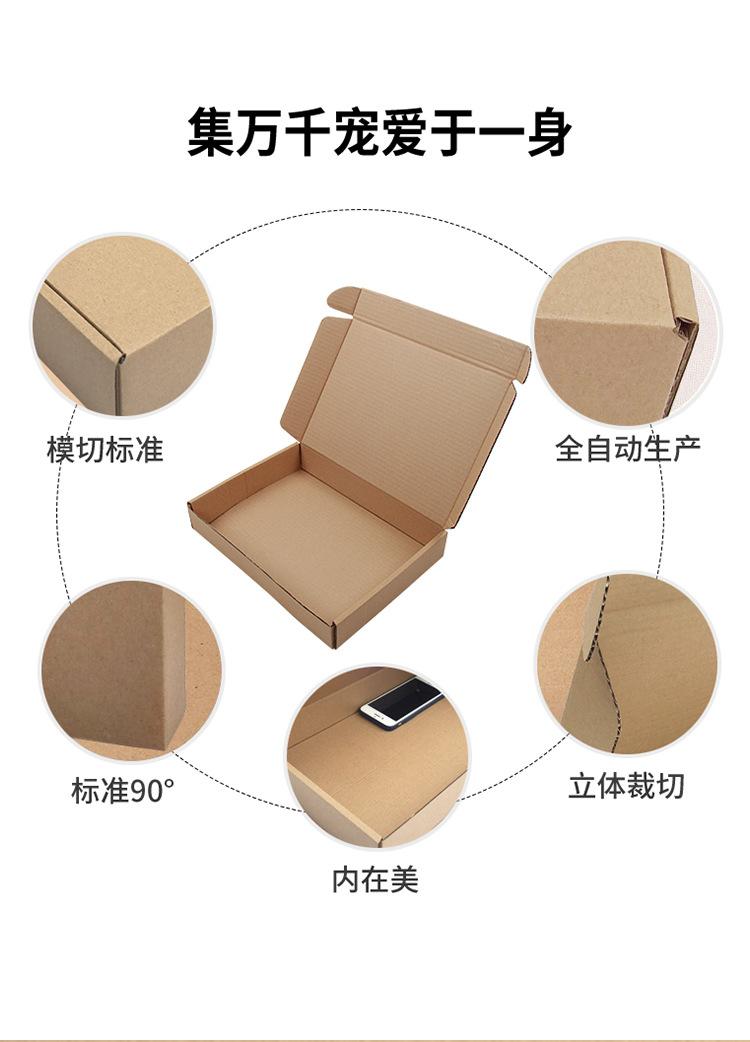 集万千宠爱于一身

模切标准

全自动生产

标准90°

立体裁切

内在美