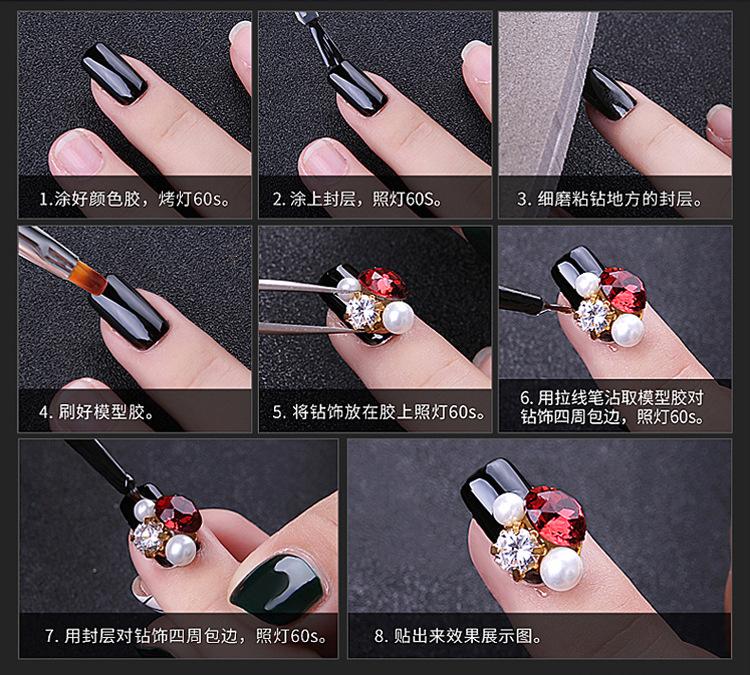 1.涂好颜色胶，烤灯60s。

2. 涂上封层，照灯60S。

3. 细磨粘钻地方的封层。

4. 刷好模型胶。

5. 将钻饰放在胶上照灯60s。

6. 用拉线笔沾取模型胶对钻饰四周包边，照灯60s。

7. 用封层对钻饰四周包边，照灯60s。

8. 贴出来效果展示图。