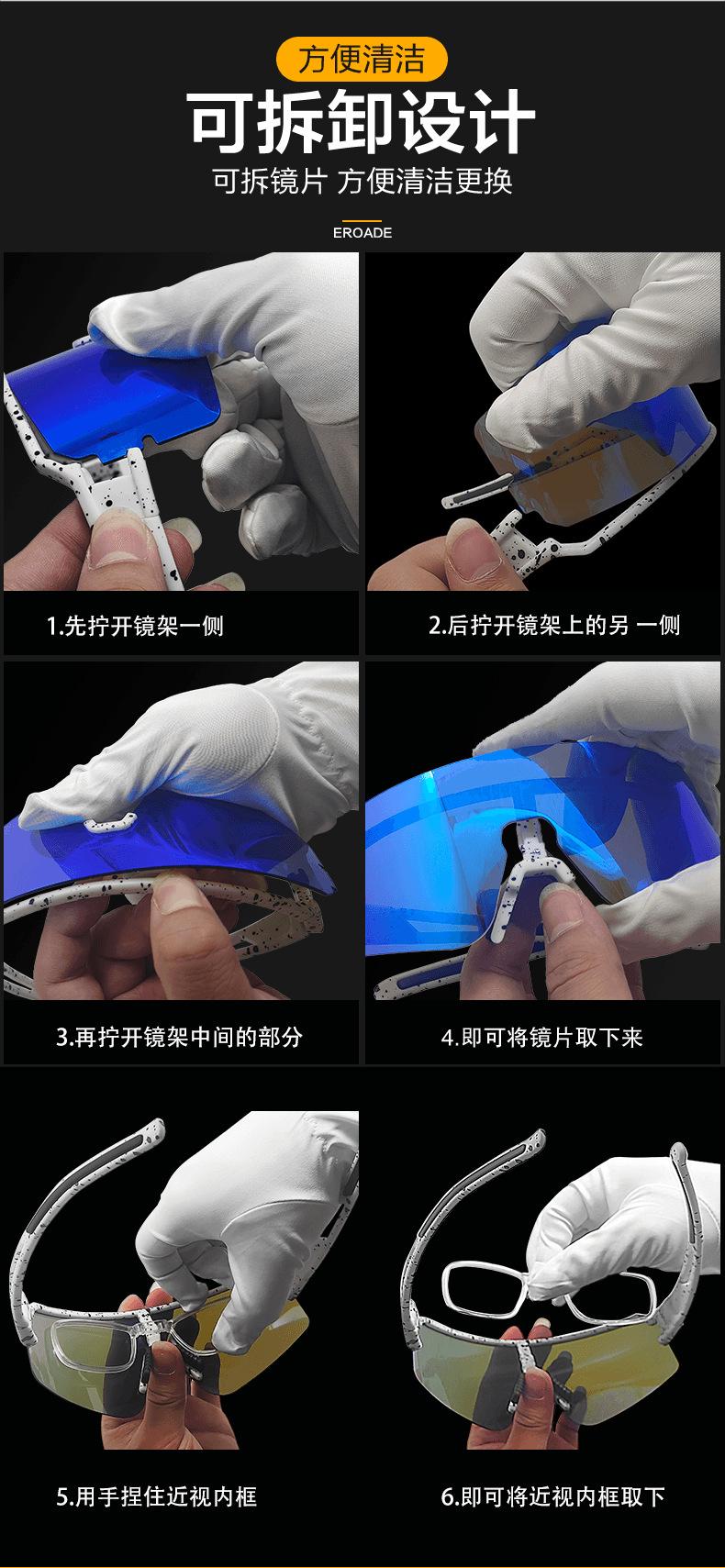 方便清洁

可拆卸设计

可拆镜片 方便清洁更换

EROADE

1.先拧开镜架一侧

2.后拧开镜架上的另 一侧

3.再拧开镜架中间的部分

4.即可将镜片取下来

5.用手捏住近视内框

6.即可将近视内框取下