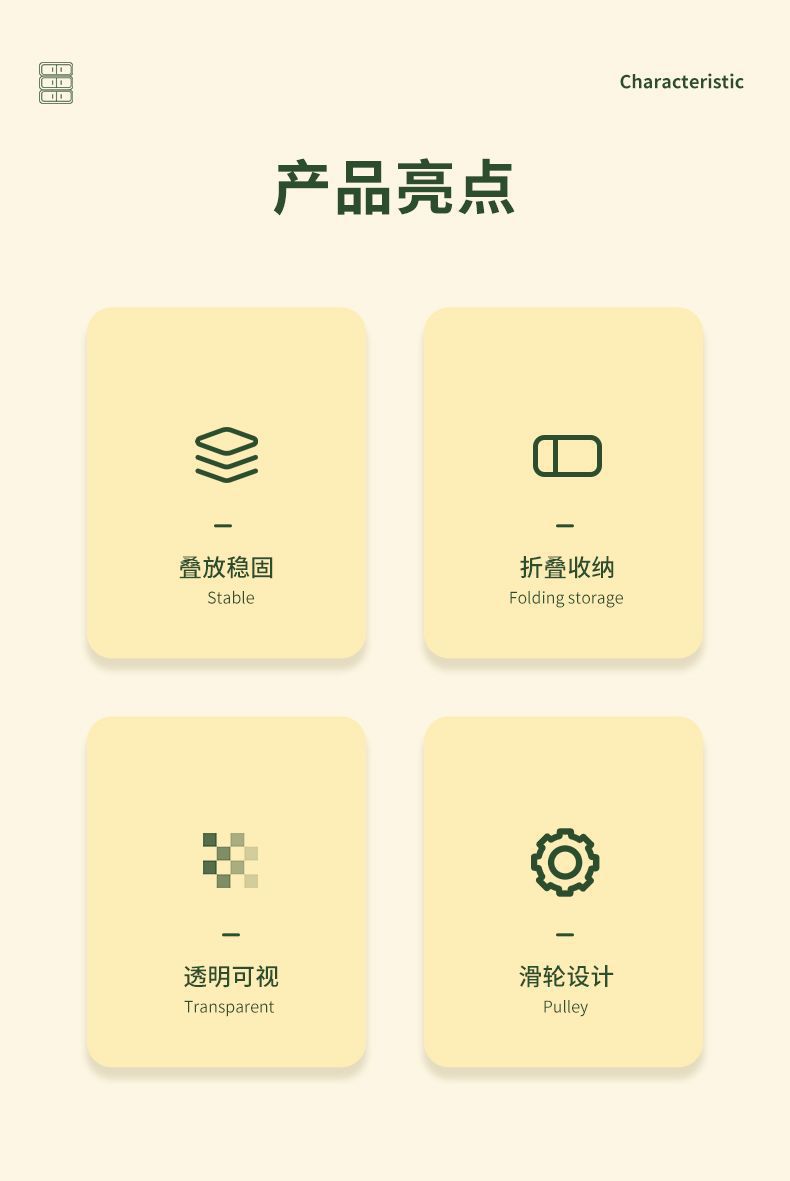 Characteristic

产品亮点

-
叠放稳固
Stable

-
折叠收纳
Folding storage

-
透明可视
Transparent

-
滑轮设计
Pulley