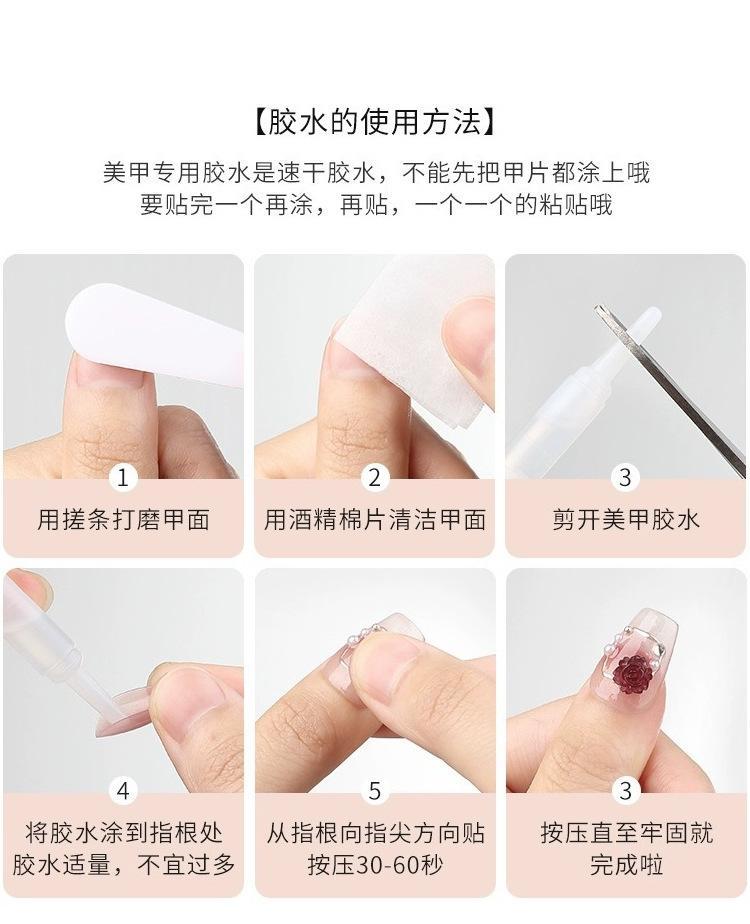 【胶水的使用方法】

美甲专用胶水是速干胶水，不能先把甲片都涂上哦
要贴完一个再涂，再贴，一个一个的粘贴哦

1
用搓条打磨甲面

2
用酒精棉片清洁甲面

3
剪开美甲胶水

4
将胶水涂到指根处
胶水适量，不宜过多

5
从指根向指尖方向贴
按压30-60秒

3
按压直至牢固就
完成啦