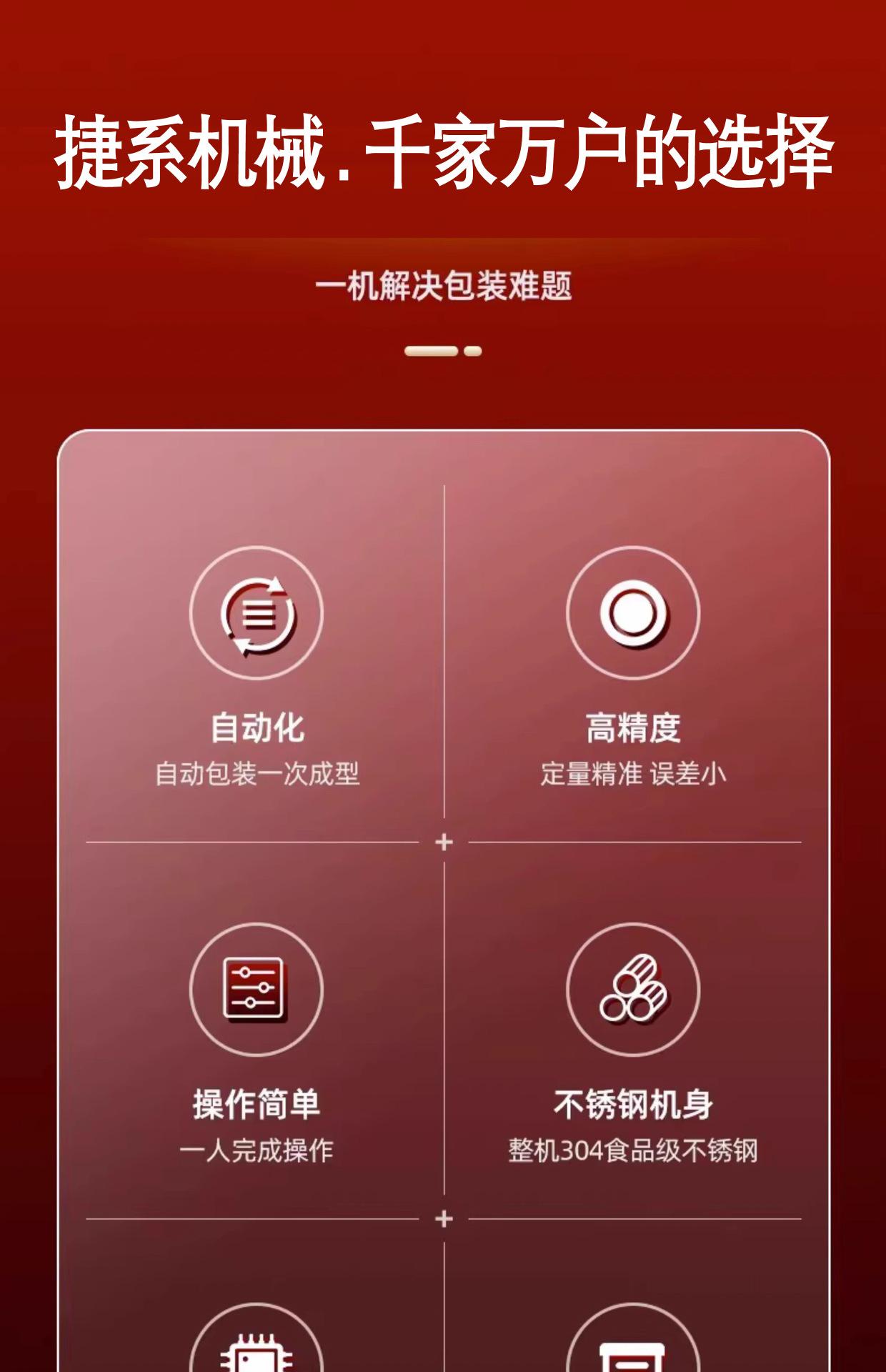 捷系机械.千家万户的选择

一机解决包装难题

自动化
自动包装一次成型

高精度
定量精准 误差小

操作简单
一人完成操作

不锈钢机身
整机304食品级不锈钢