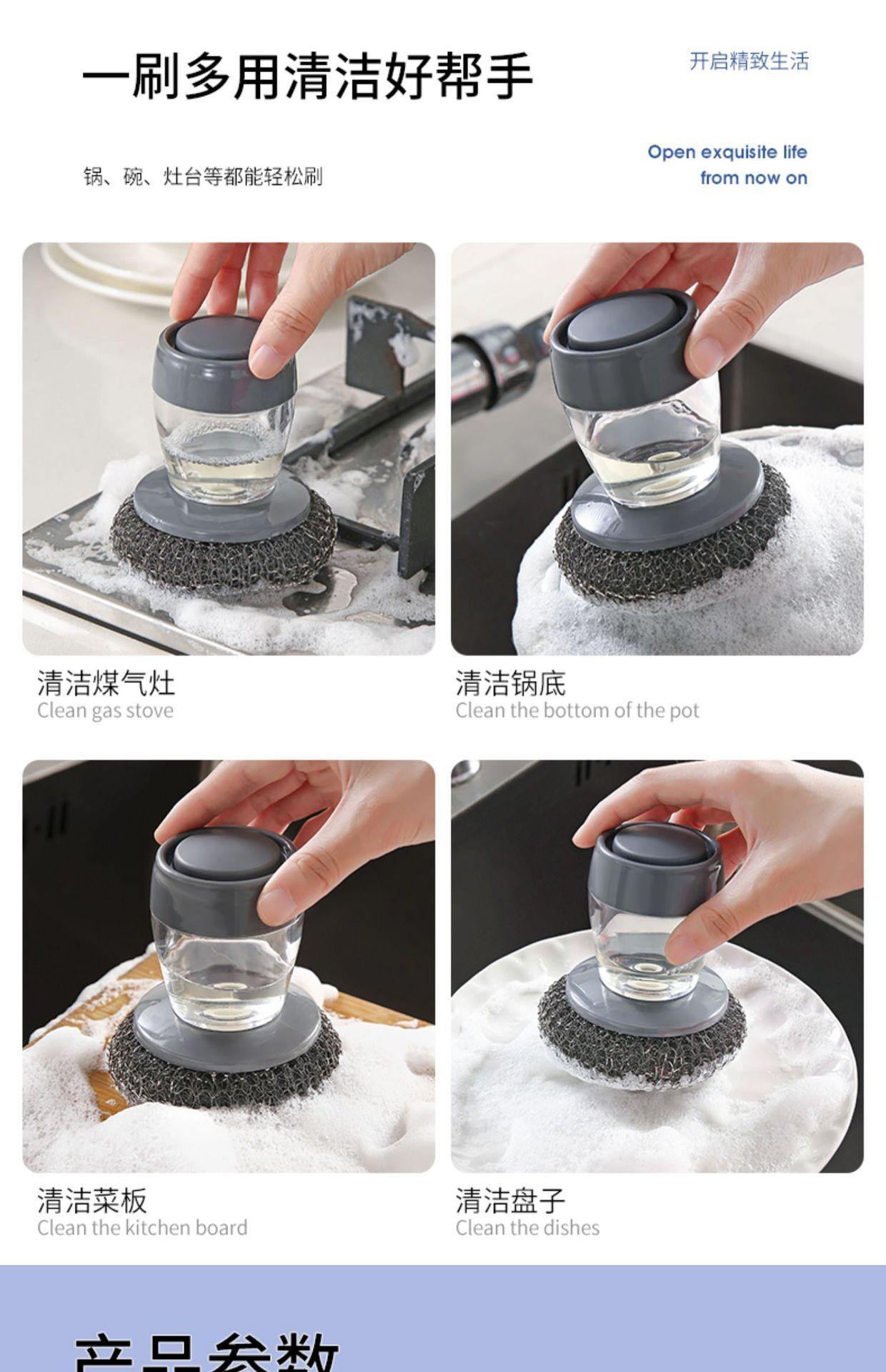 一刷多用清洁好帮手

开启精致生活

锅、碗、灶台等都能轻松刷

Open exquisite life from now on

清洁煤气灶
Clean gas stove

清洁锅底
Clean the bottom of the pot

清洁菜板
Clean the kitchen board

清洁盘子
Clean the dishes

产品参数