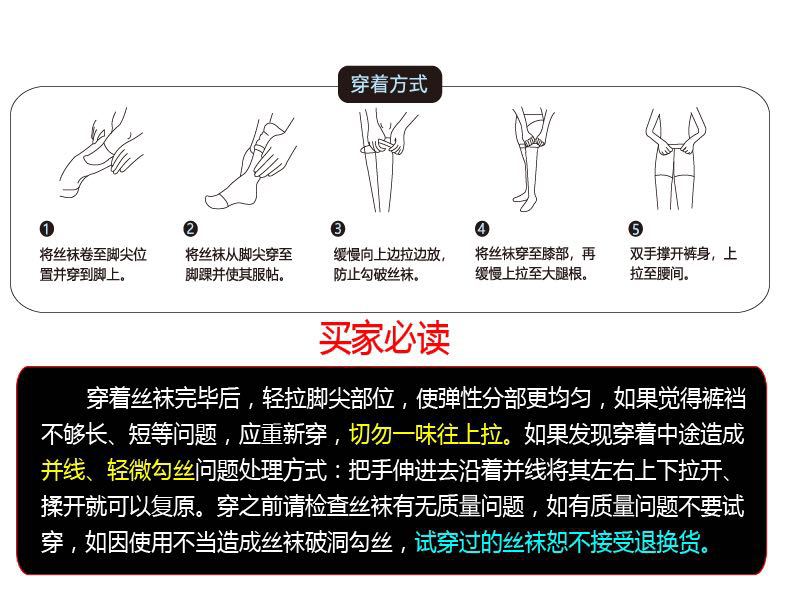 穿着方式

❶
将丝袜卷至脚尖位置并穿到脚上。

❷
将丝袜从脚尖穿至脚踝并使其服帖。

❸
缓慢向上边拉边放，防止勾破丝袜。

❹
将丝袜穿至膝部，再缓慢上拉至大腿根。

❺
双手撑开裤身，上拉至腰间。

买家必读

穿着丝袜完毕后，轻拉脚尖部位，使弹性分部更均匀，如果觉得裤裆不够长、短等问题，应重新穿，切勿一味往上拉。如果发现穿着中途造成并线、轻微勾丝问题处理方式：把手伸进去沿着并线将其左右上下拉开、揉开就可以复原。穿之前请检查丝袜有无质量问题，如有质量问题不要试穿，如因使用不当造成丝袜破洞勾丝，试穿过的丝袜恕不接受退换货。