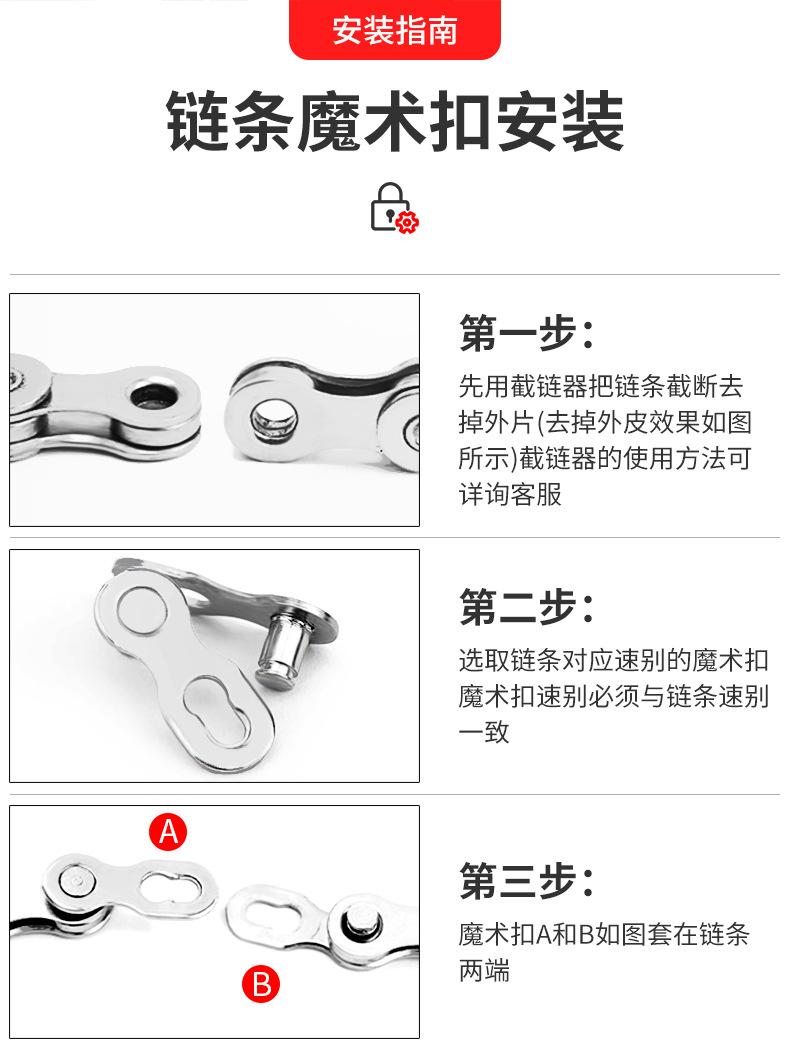 安装指南

链条魔术扣安装

第一步：
先用截链器把链条截断去掉外片(去掉外皮效果如图所示)截链器的使用方法可详询客服

第二步：
选取链条对应速别的魔术扣魔术扣速别必须与链条速别一致

A

B

第三步：
魔术扣A和B如图套在链条两端