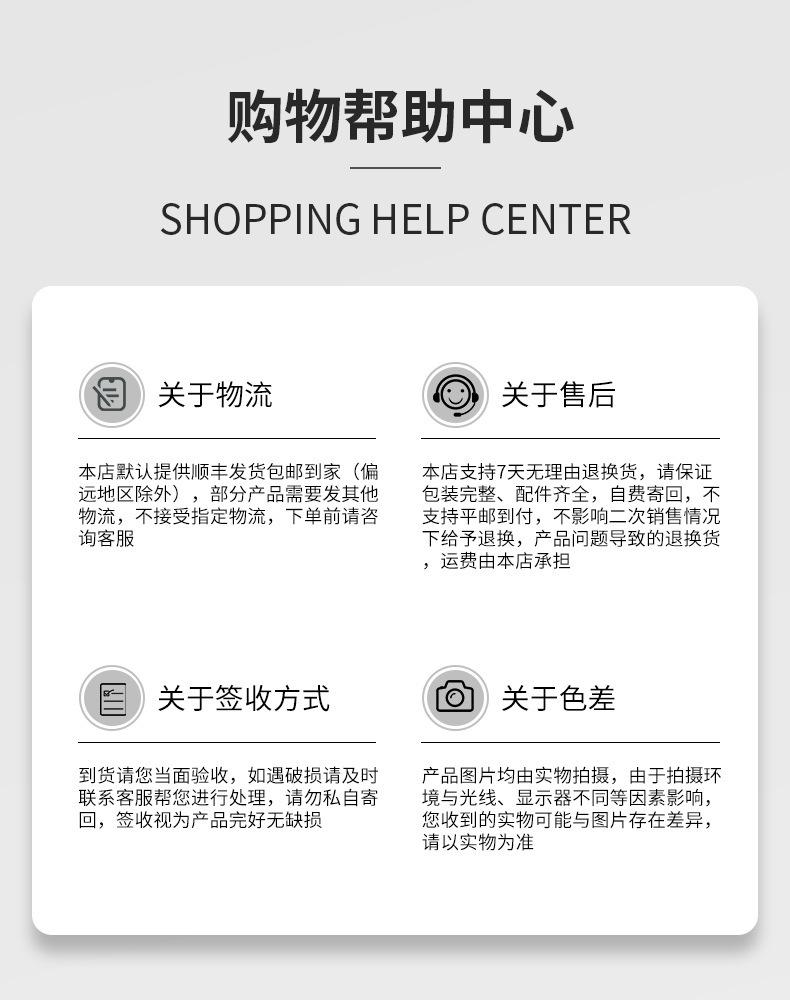 购物帮助中心

SHOPPING HELP CENTER

关于物流

本店默认提供顺丰发货包邮到家（偏远地区除外），部分产品需要发其他物流，不接受指定物流，下单前请咨询客服

关于售后

本店支持7天无理由退换货，请保证包装完整、配件齐全，自费寄回，不支持平邮到付，不影响二次销售情况下给予退换，产品问题导致的退换货，运费由本店承担

关于签收方式

到货请您当面验收，如遇破损请及时联系客服帮您进行处理，请勿私自寄回，签收视为产品完好无缺损

关于色差

产品图片均由实物拍摄，由于拍摄环境与光线、显示器不同等因素影响，您收到的实物可能与图片存在差异，请以实物为准