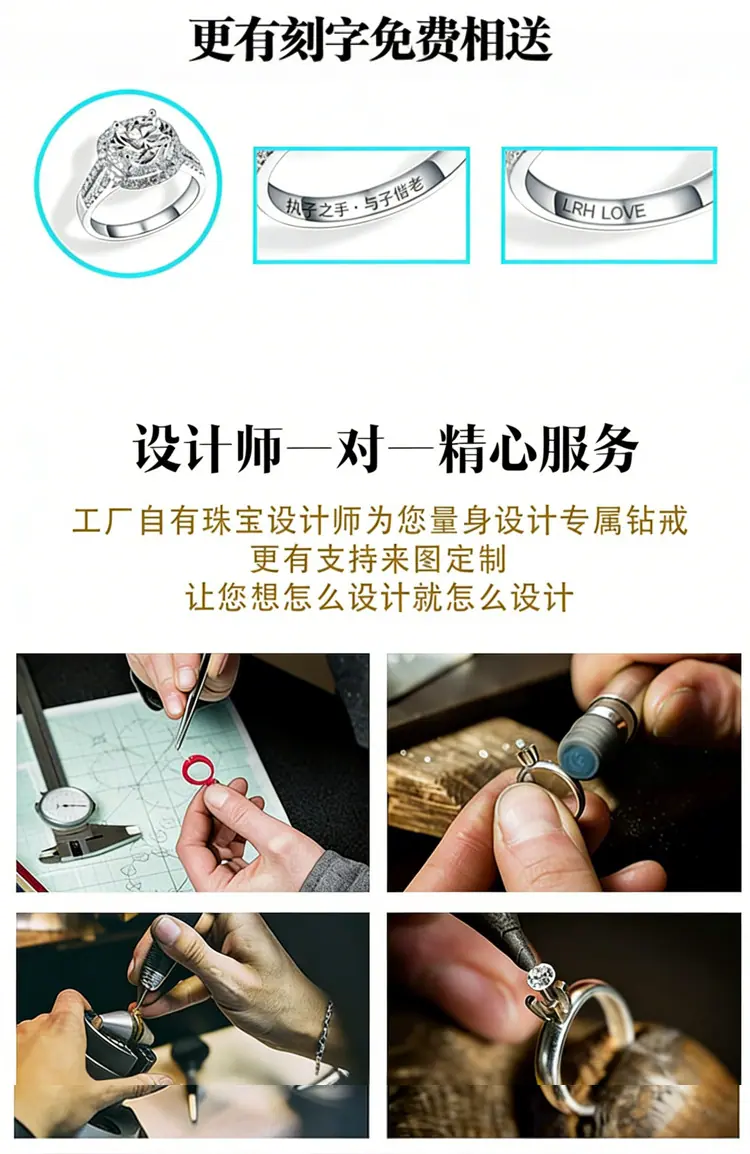 更有刻字免费相送

执子之手·与子偕老

LRH LOVE

设计师一对一精心服务

工厂自有珠宝设计师为您量身设计专属钻戒
更有支持来图定制
让您想怎么设计就怎么设计