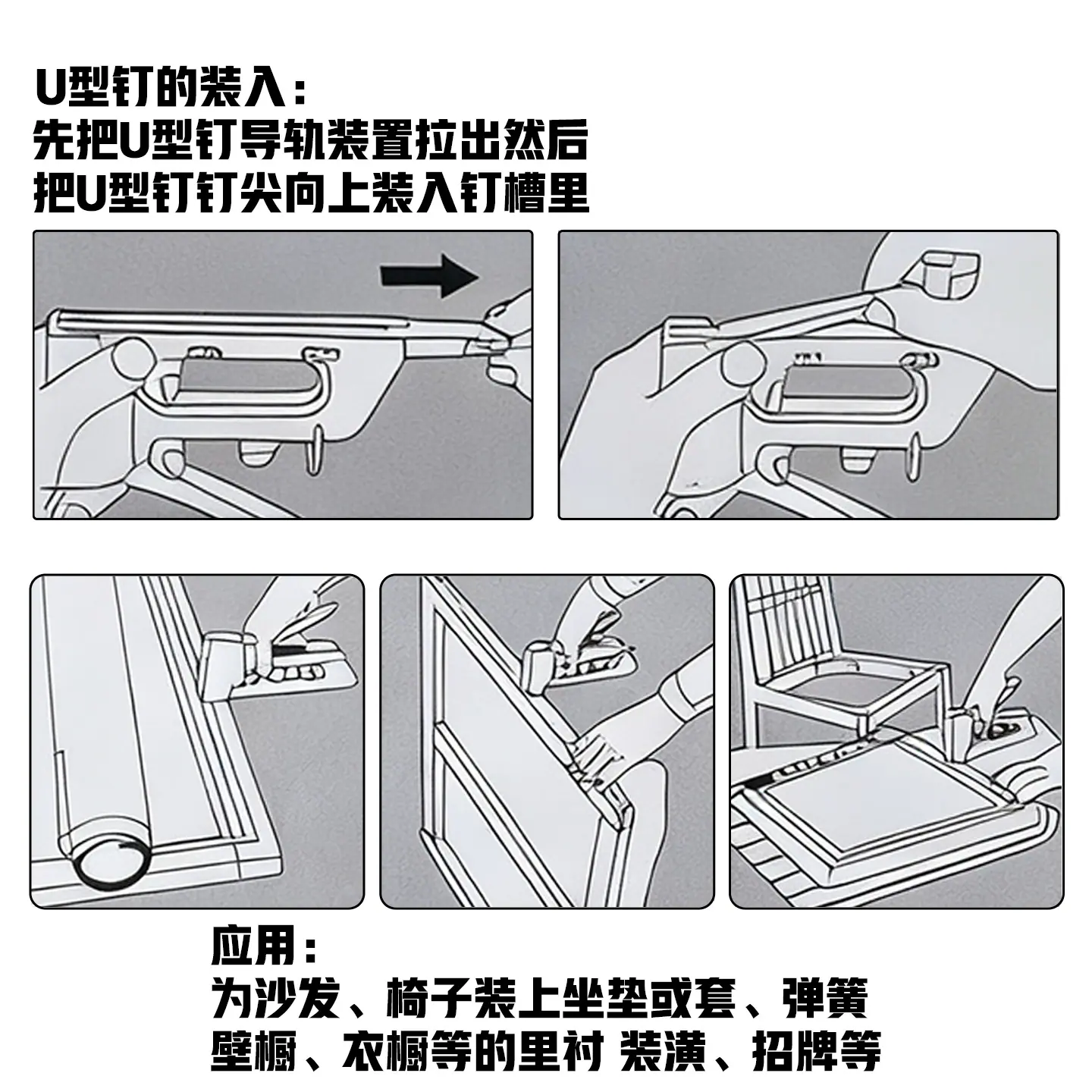 U型钉的装入：
先把U型钉导轨装置拉出然后
把U型钉钉尖向上装入钉槽里

应用：
为沙发、椅子装上坐垫或套、弹簧
壁橱、衣橱等的里衬 装潢、招牌等