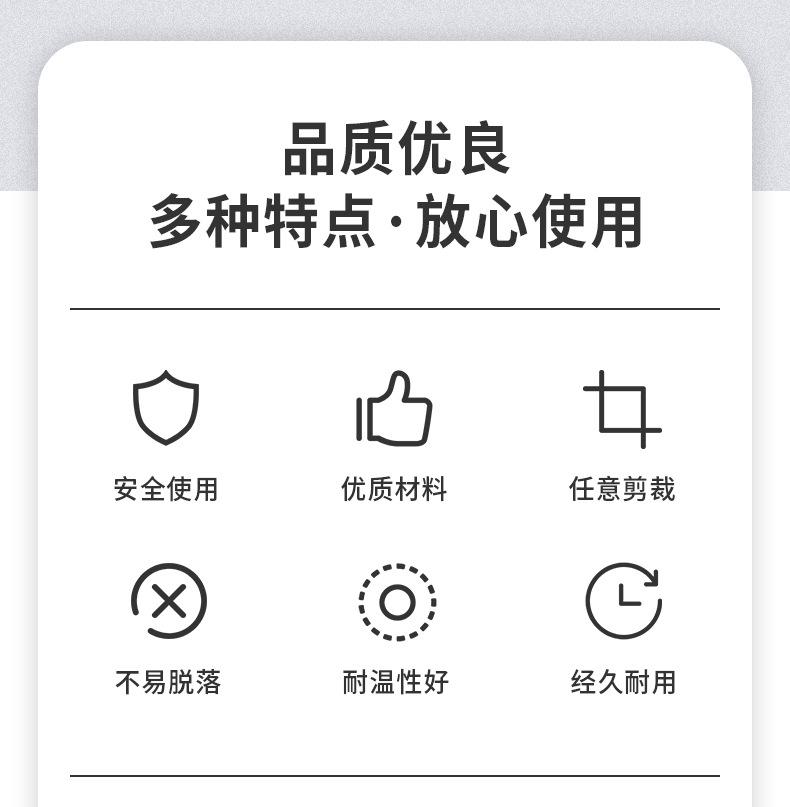 品质优良
多种特点·放心使用

安全使用

优质材料

任意剪裁

不易脱落

耐温性好

经久耐用