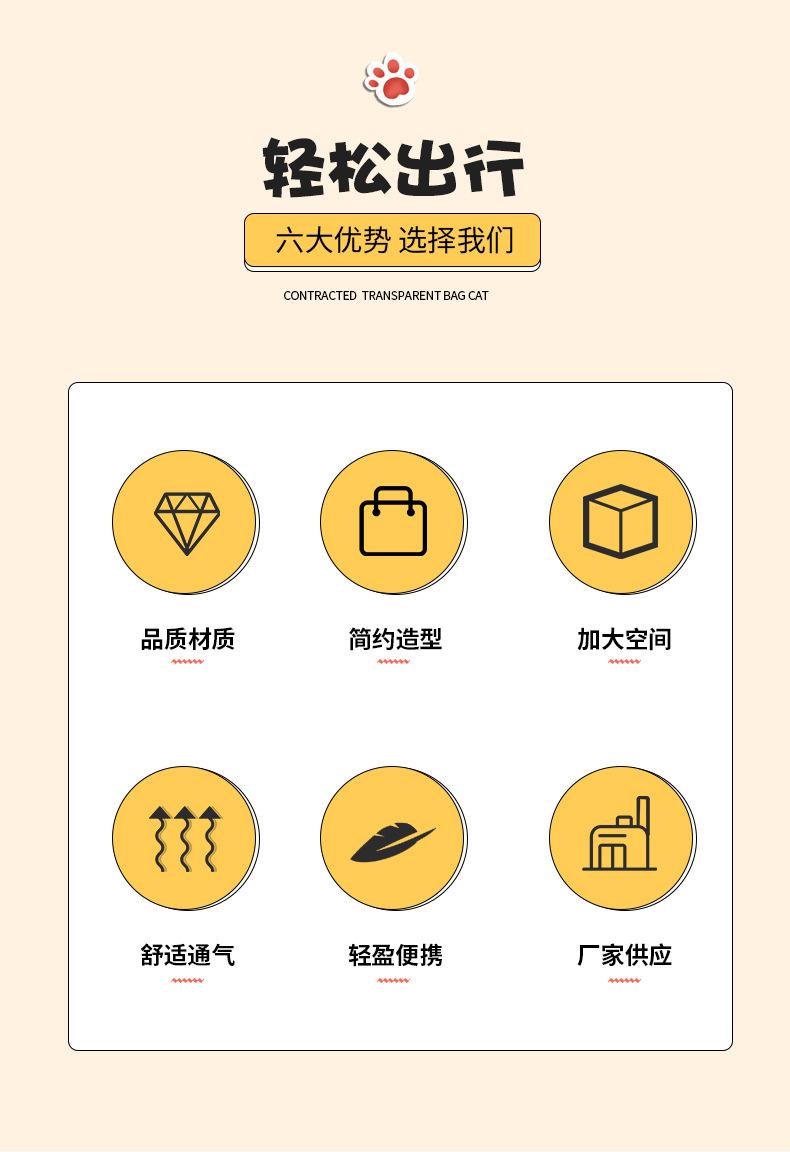 轻松出行

六大优势 选择我们

CONTRACTED TRANSPARENT BAG CAT

品质材质

简约造型

加大空间

舒适通气

轻盈便携

厂家供应