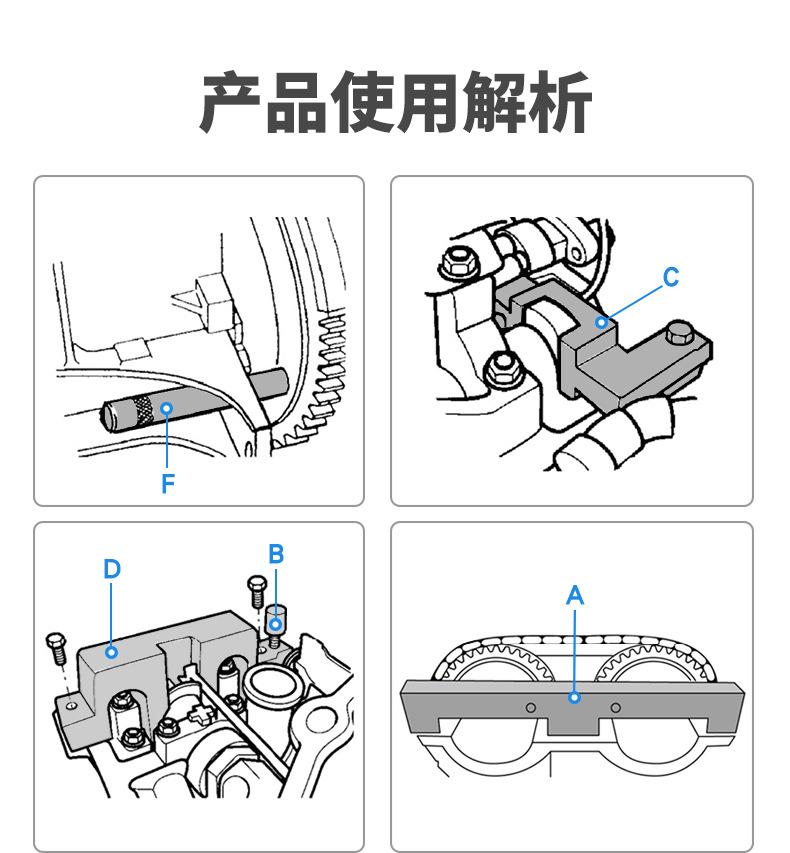 产品使用解析

F

C

D

B

A