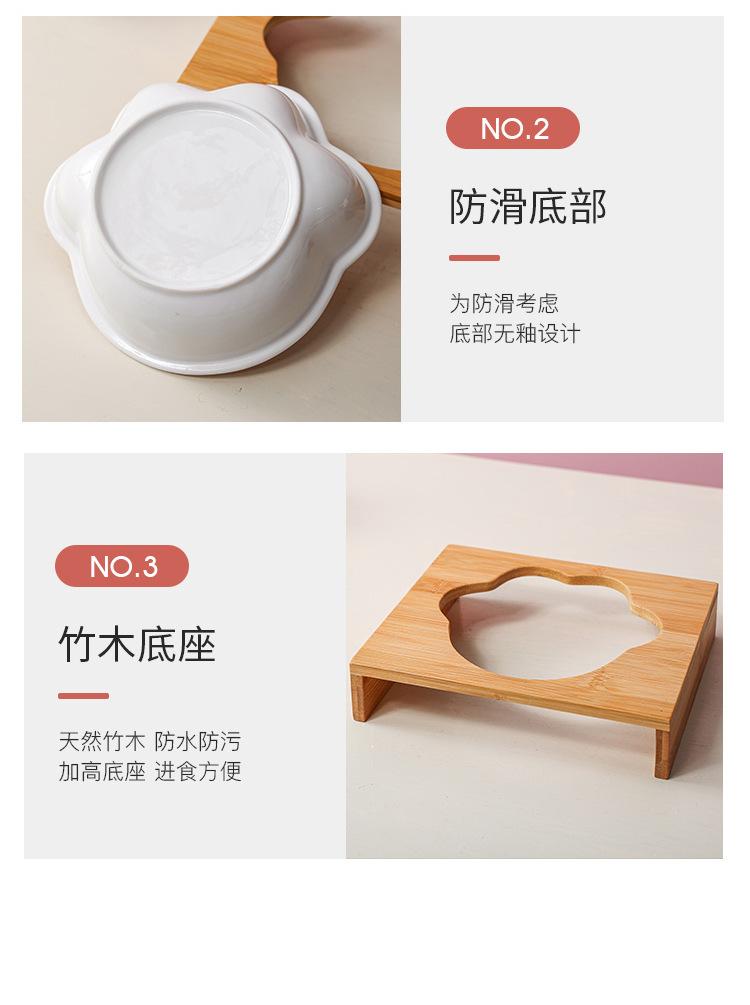 NO.2

防滑底部

为防滑考虑
底部无釉设计

NO.3

竹木底座

天然竹木 防水防污
加高底座 进食方便