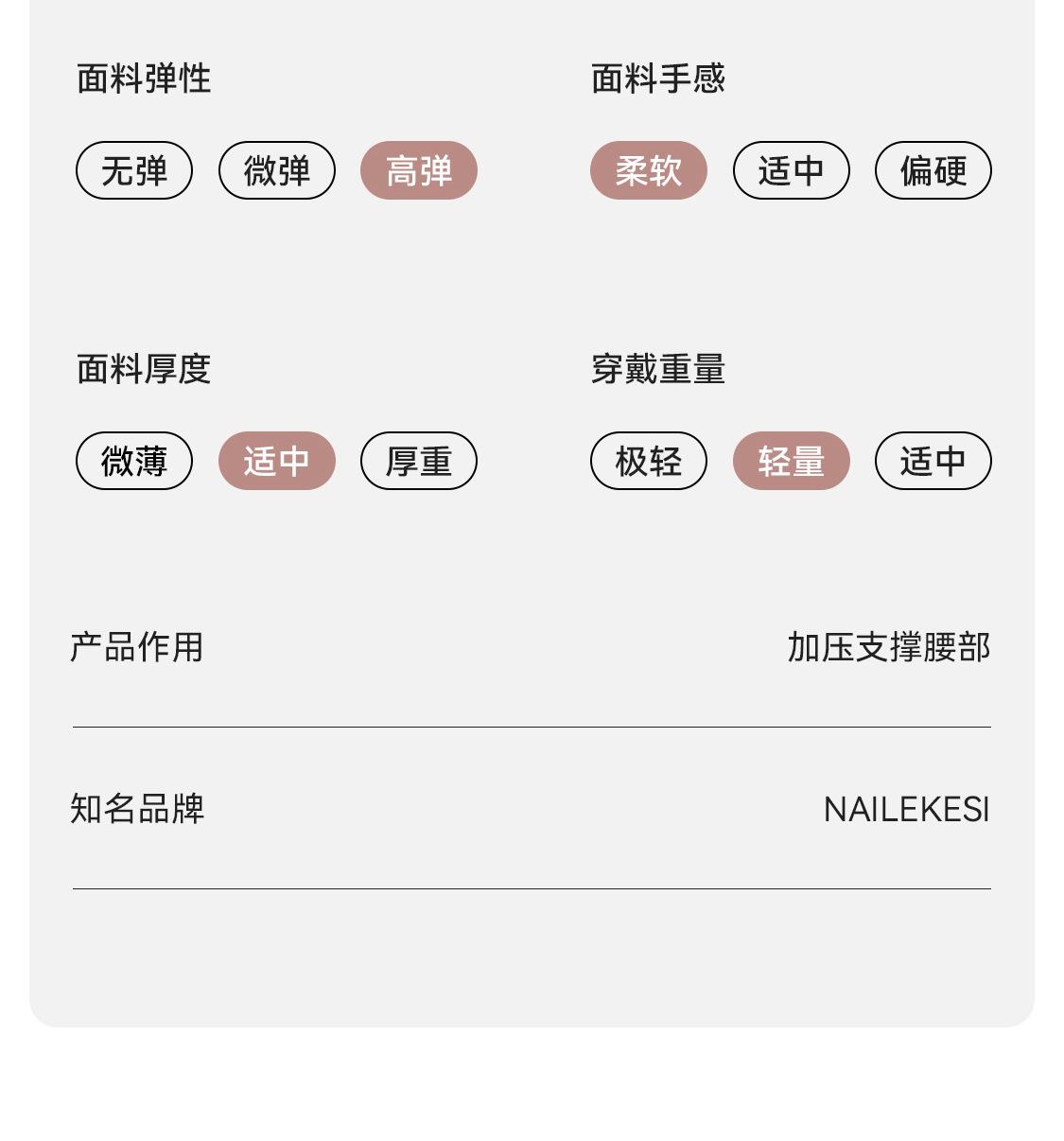 面料弹性

无弹 微弹 高弹

面料手感

柔软 适中 偏硬

面料厚度

微薄 适中 厚重

穿戴重量

极轻 轻量 适中

产品作用 加压支撑腰部

知名品牌 NAILEKESI