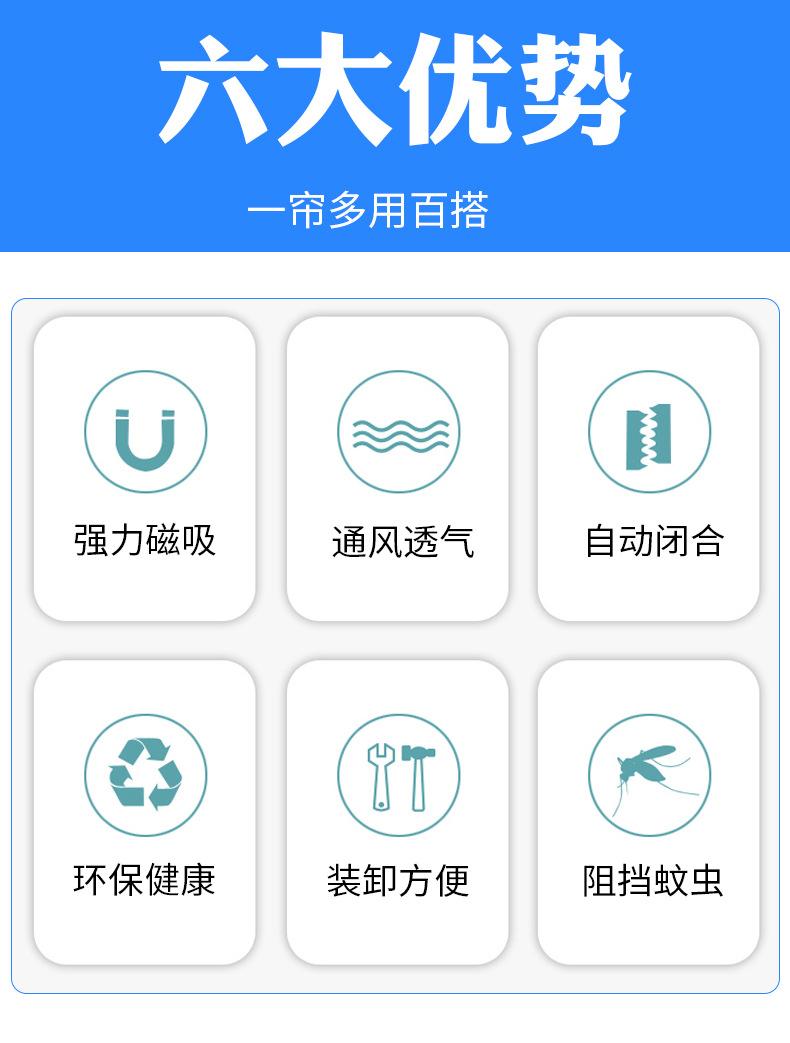 六大优势

一帘多用百搭

强力磁吸

通风透气

自动闭合

环保健康

装卸方便

阻挡蚊虫