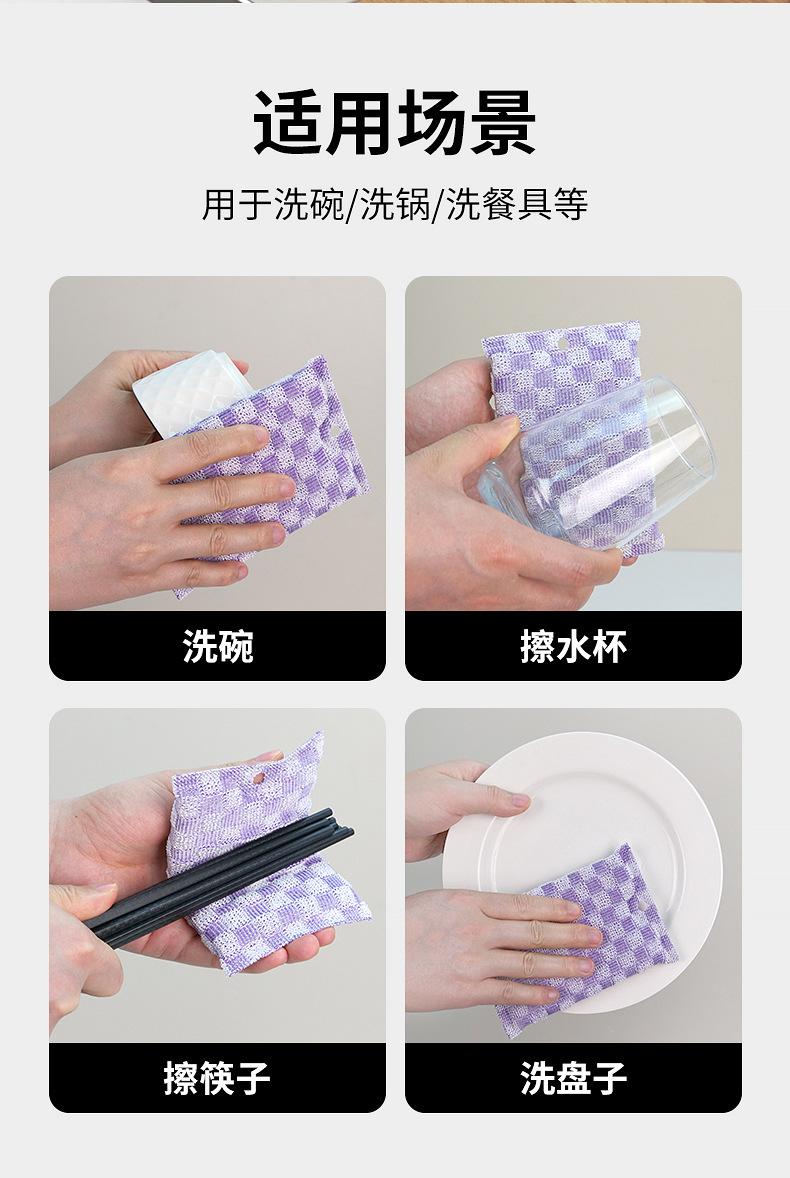 适用场景

用于洗碗/洗锅/洗餐具等

洗碗

擦水杯

擦筷子

洗盘子