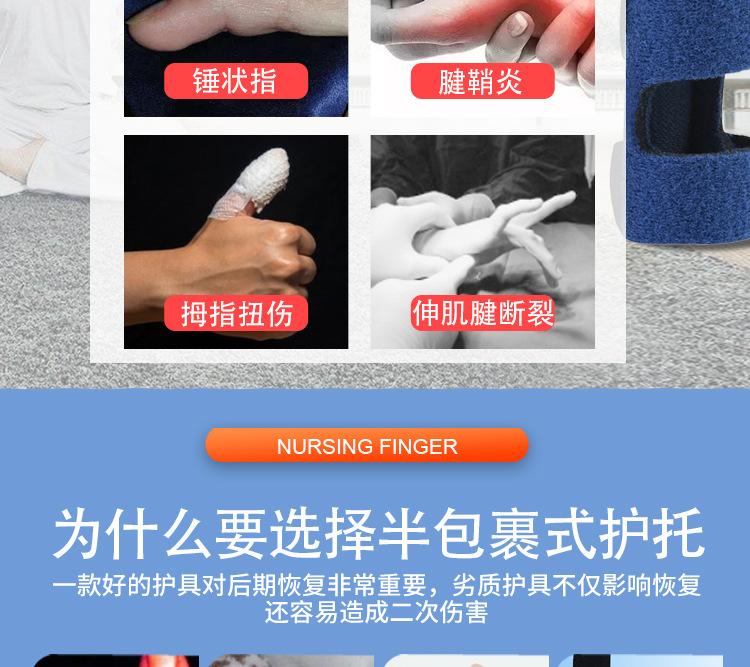 锤状指

腱鞘炎

拇指扭伤

伸肌腱断裂

NURSING FINGER

为什么要选择半包裹式护托

一款好的护具对后期恢复非常重要，劣质护具不仅影响恢复还容易造成二次伤害