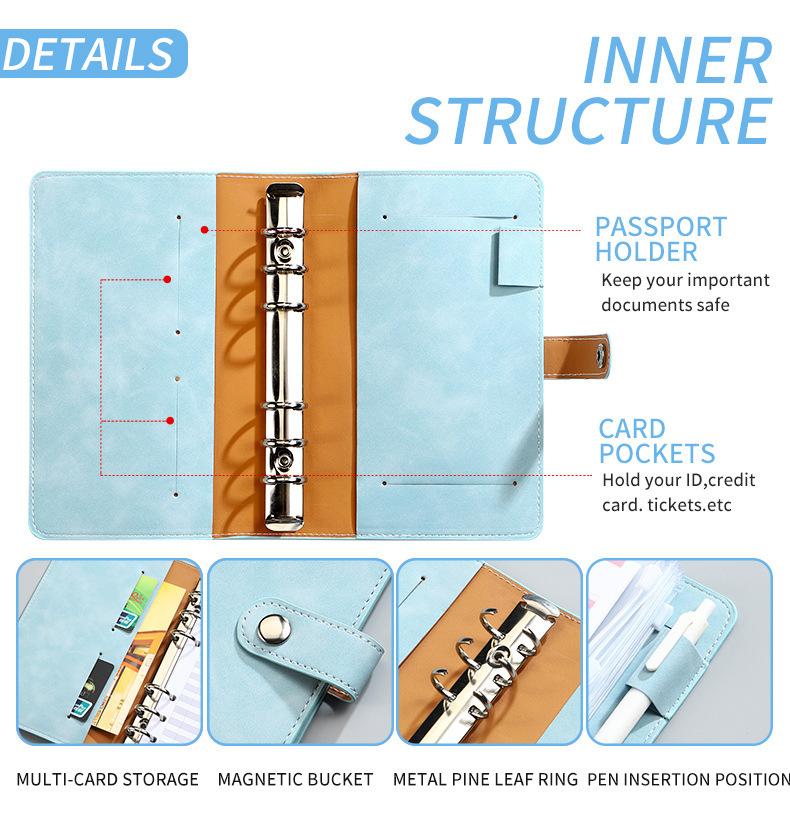 DETAILS

INNER STRUCTURE

PASSPORT HOLDER
Keep your important documents safe

CARD POCKETS
Hold your ID,credit card. tickets.etc

MULTI-CARD STORAGE

MAGNETIC BUCKET

METAL PINE LEAF RING

PEN INSERTION POSITION