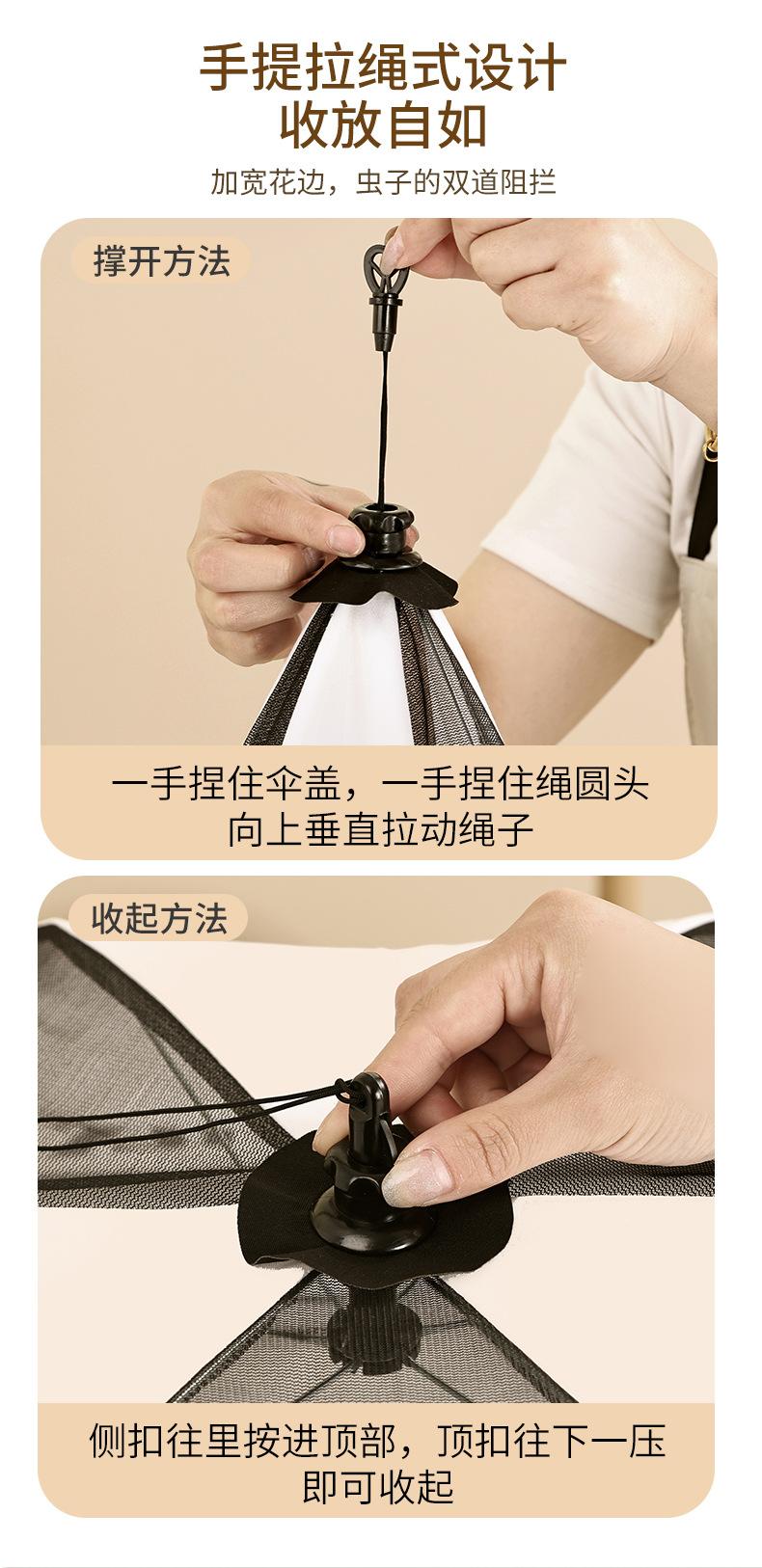 手提拉绳式设计
收放自如

加宽花边，虫子的双道阻拦

撑开方法

一手捏住伞盖，一手捏住绳圆头
向上垂直拉动绳子

收起方法

侧扣往里按进顶部，顶扣往下一压
即可收起