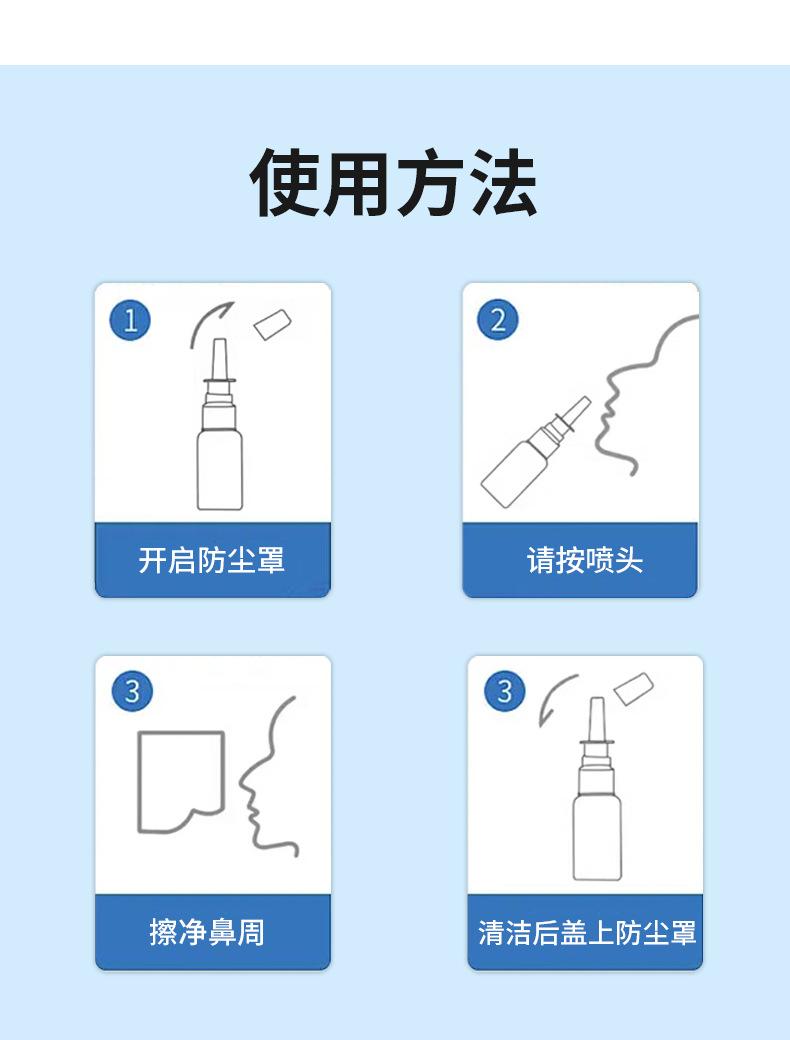 使用方法

1

开启防尘罩

2

请按喷头

3

擦净鼻周

3

清洁后盖上防尘罩