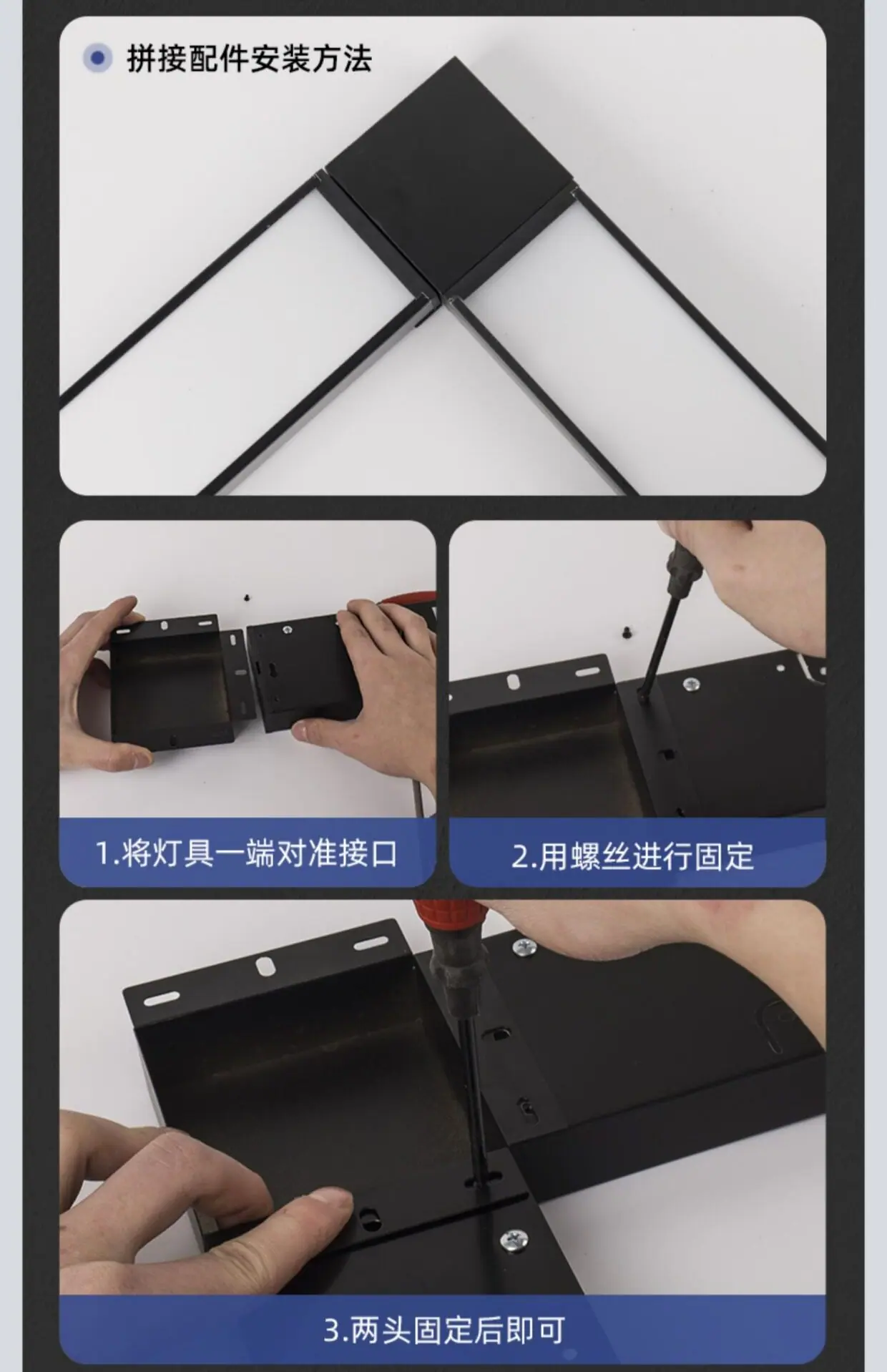 拼接配件安装方法

1.将灯具一端对准接口

2.用螺丝进行固定

3.两头固定后即可