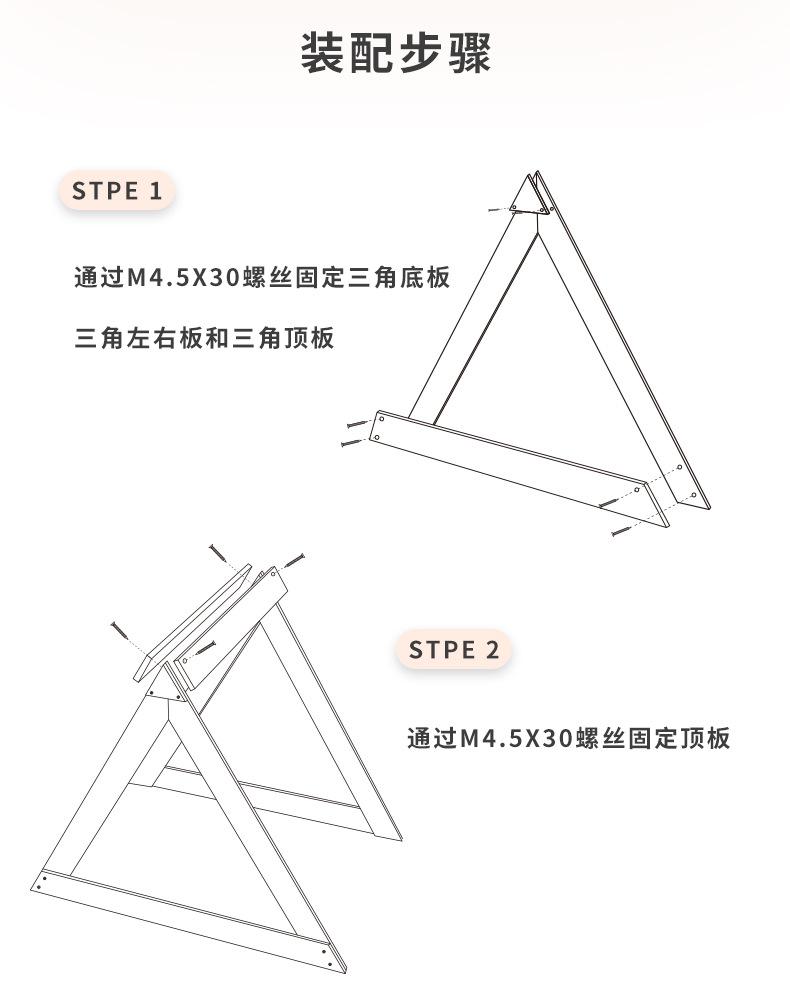 装配步骤

STPE 1

通过M4.5X30螺丝固定三角底板

三角左右板和三角顶板

STPE 2

通过M4.5X30螺丝固定顶板