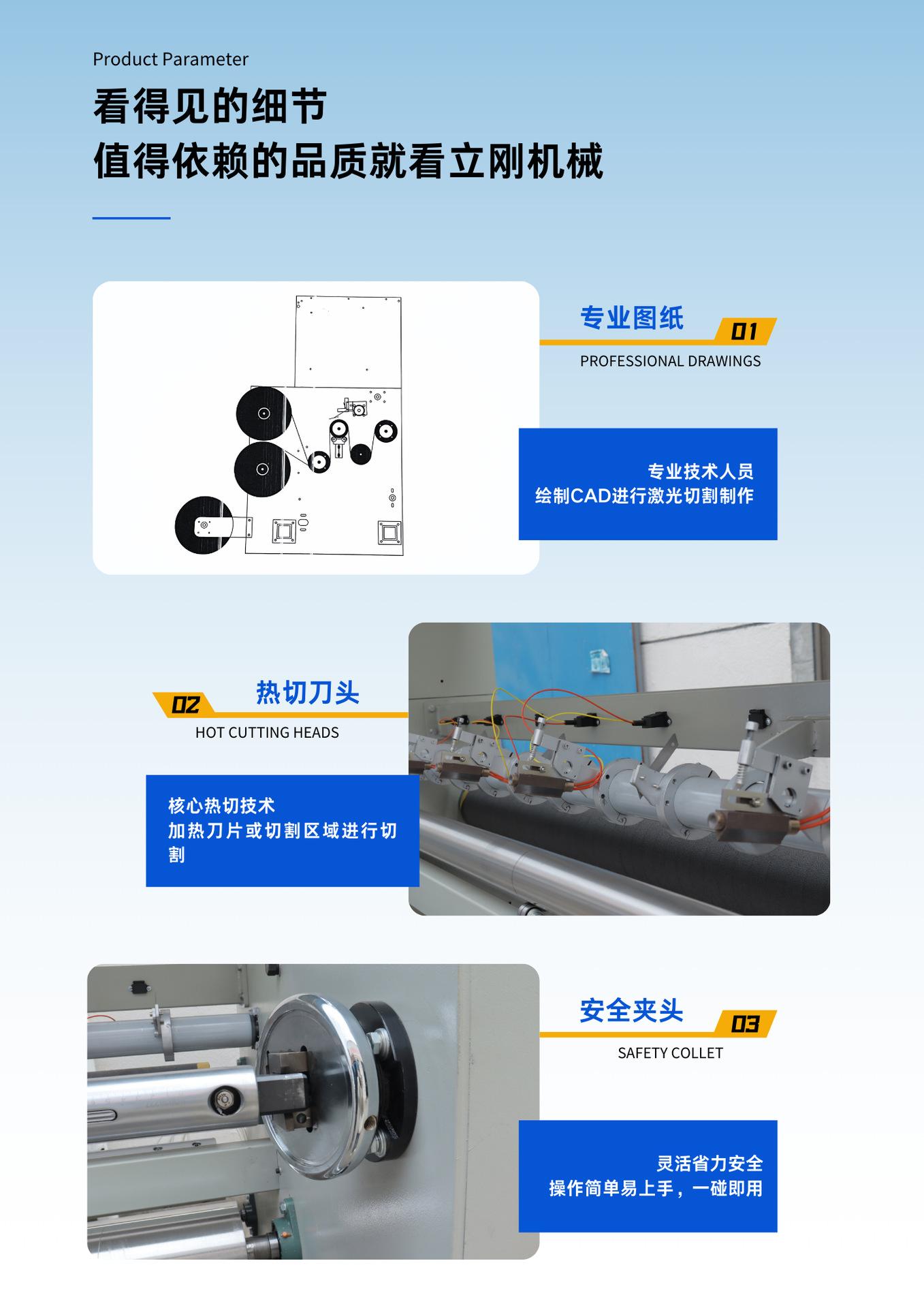 Product Parameter

看得见的细节
值得依赖的品质就看立刚机械

专业图纸 01
PROFESSIONAL DRAWINGS

专业技术人员
绘制CAD进行激光切割制作

02 热切刀头
HOT CUTTING HEADS

核心热切技术
加热刀片或切割区域进行切割

安全夹头 03
SAFETY COLLET

灵活省力安全
操作简单易上手，一碰即用