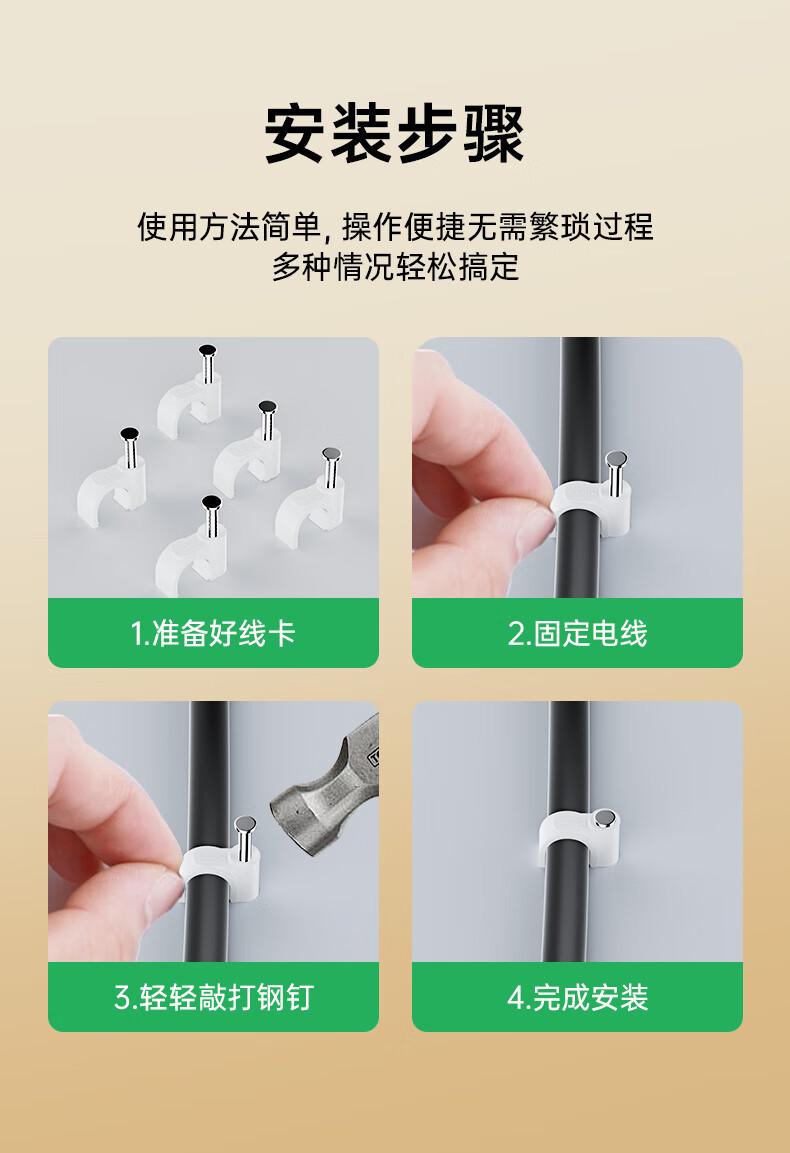 安装步骤

使用方法简单, 操作便捷无需繁琐过程
多种情况轻松搞定

1.准备好线卡

2.固定电线

3.轻轻敲打钢钉

4.完成安装