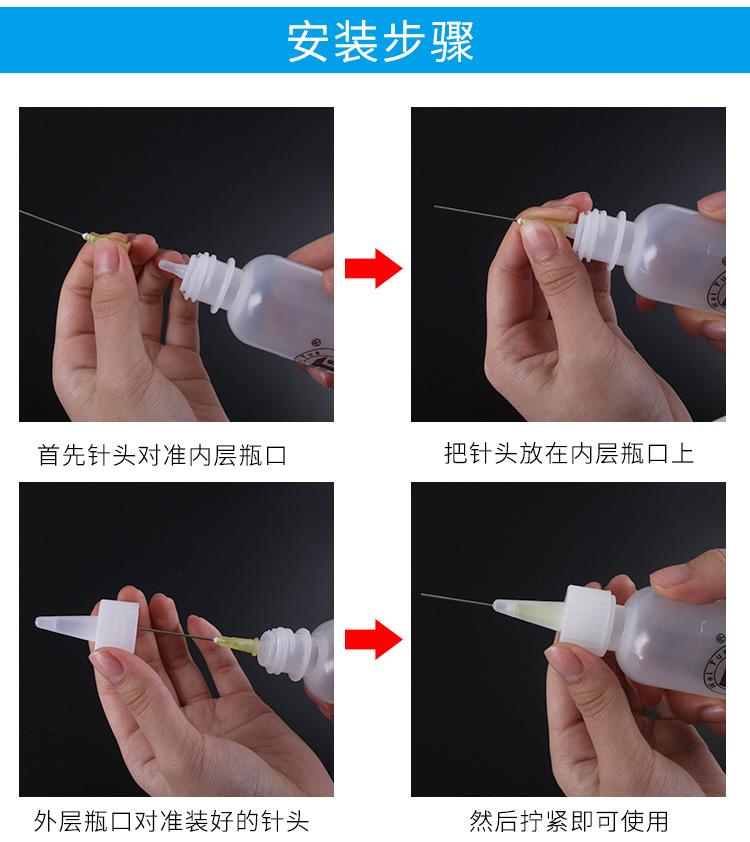 安装步骤

首先针头对准内层瓶口

把针头放在内层瓶口上

外层瓶口对准装好的针头

然后拧紧即可使用