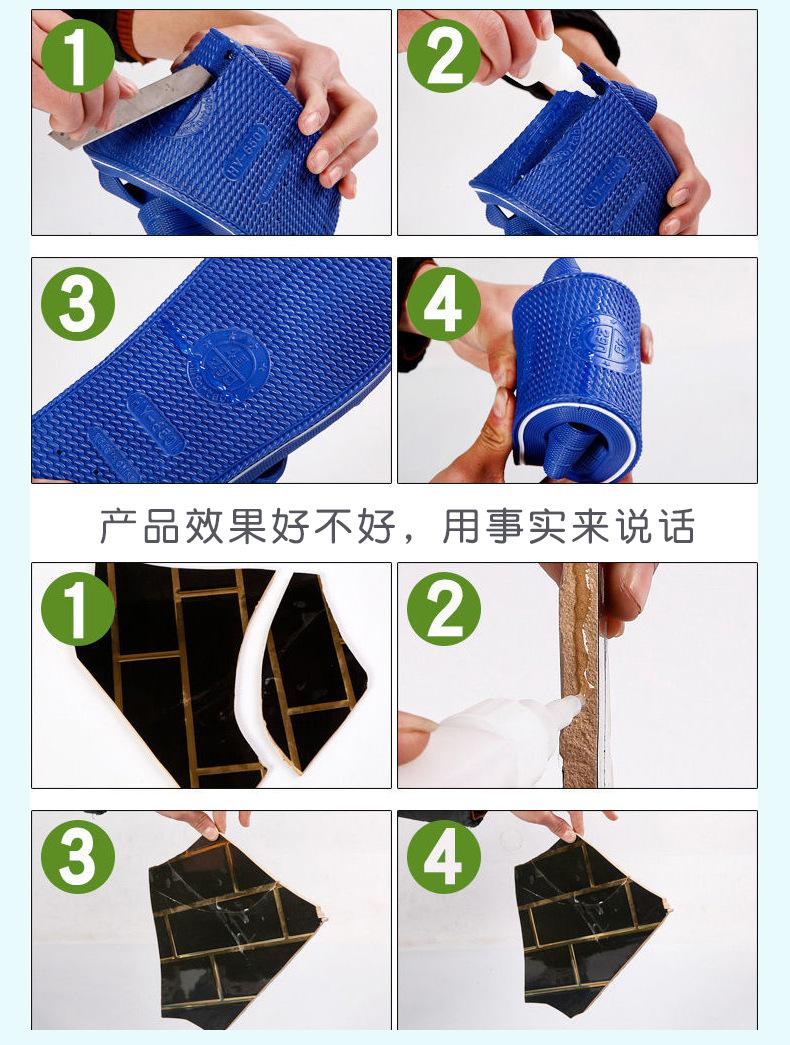 1

2

3

4

产品效果好不好，用事实来说话

1

2

3

4