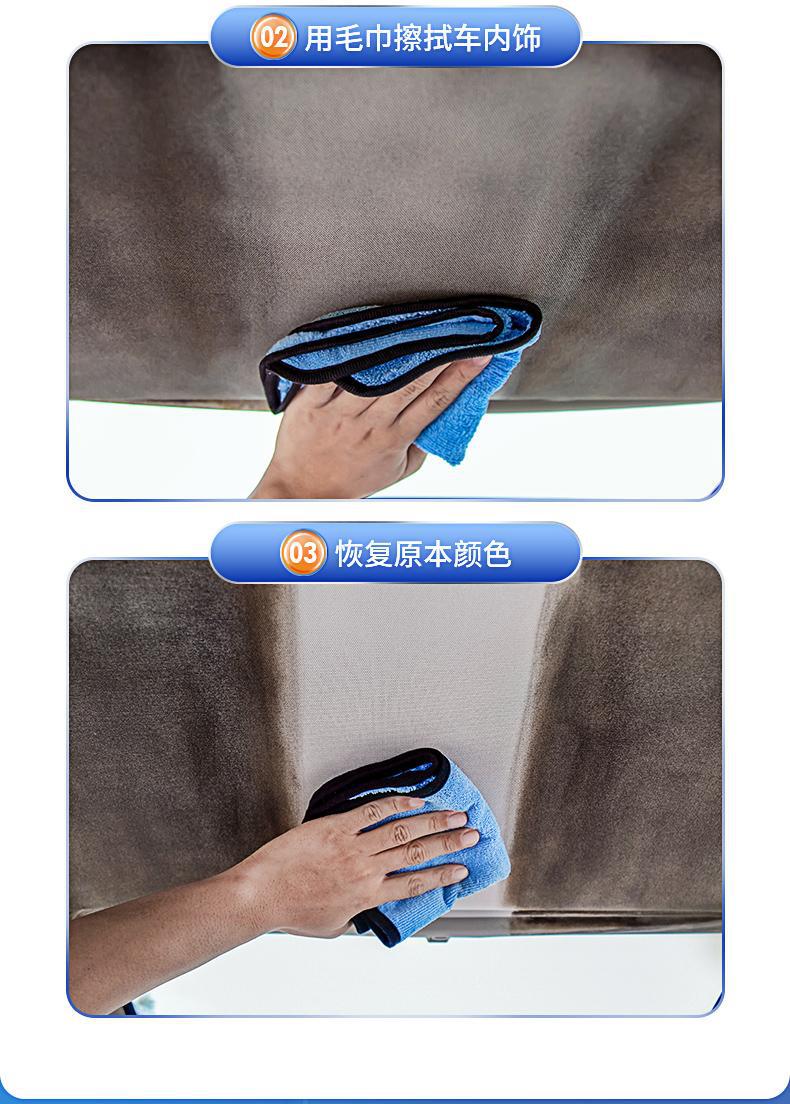 02 用毛巾擦拭车内饰

03 恢复原本颜色