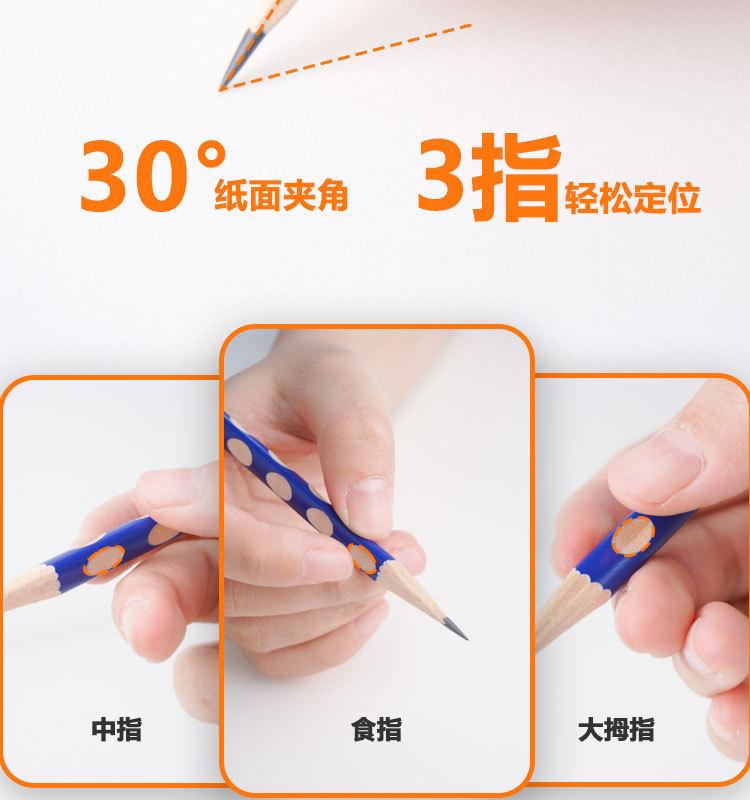 30° 纸面夹角 3指 轻松定位

中指

食指

大拇指