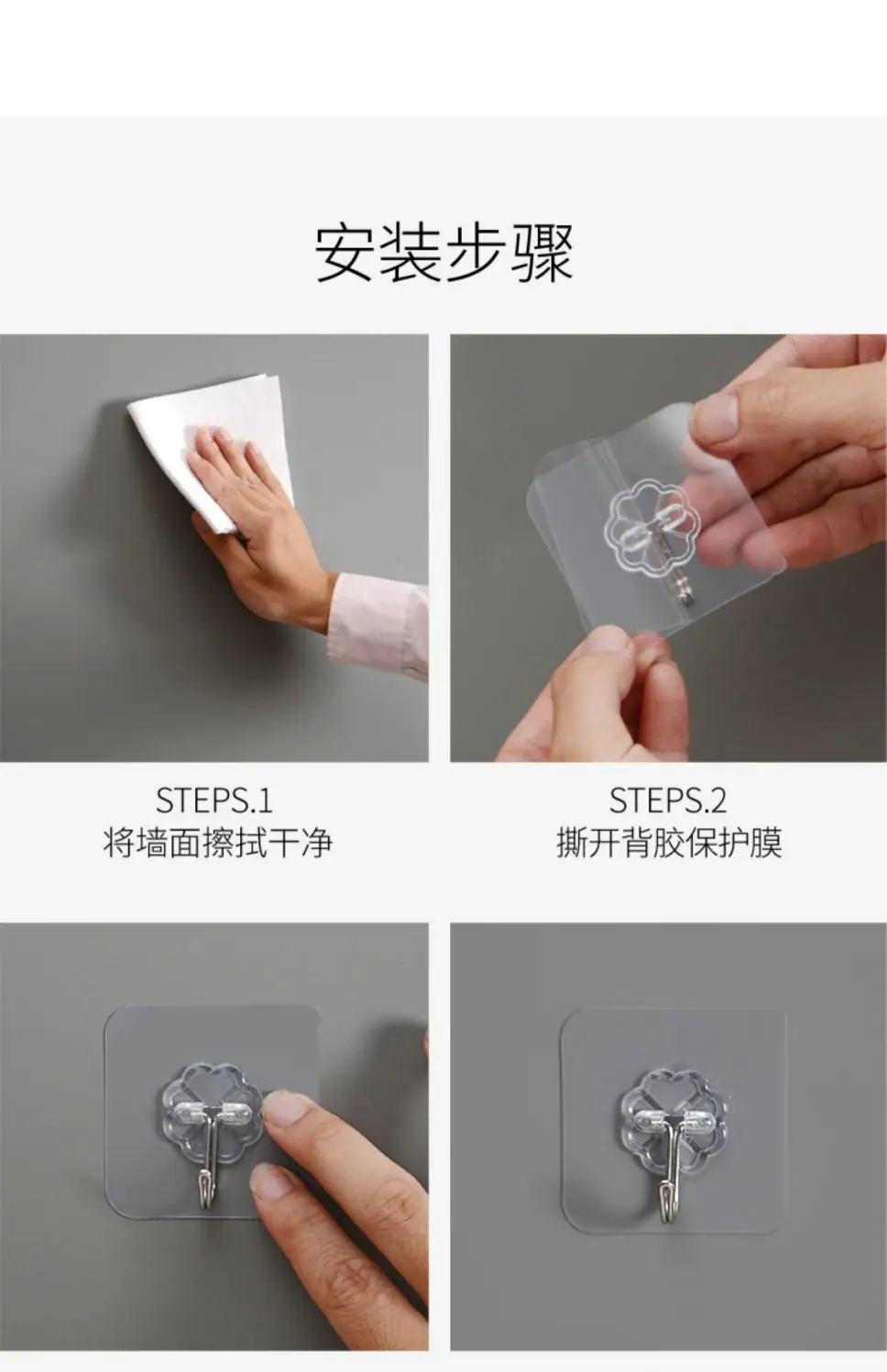 安装步骤

STEPS.1
将墙面擦拭干净

STEPS.2
撕开背胶保护膜