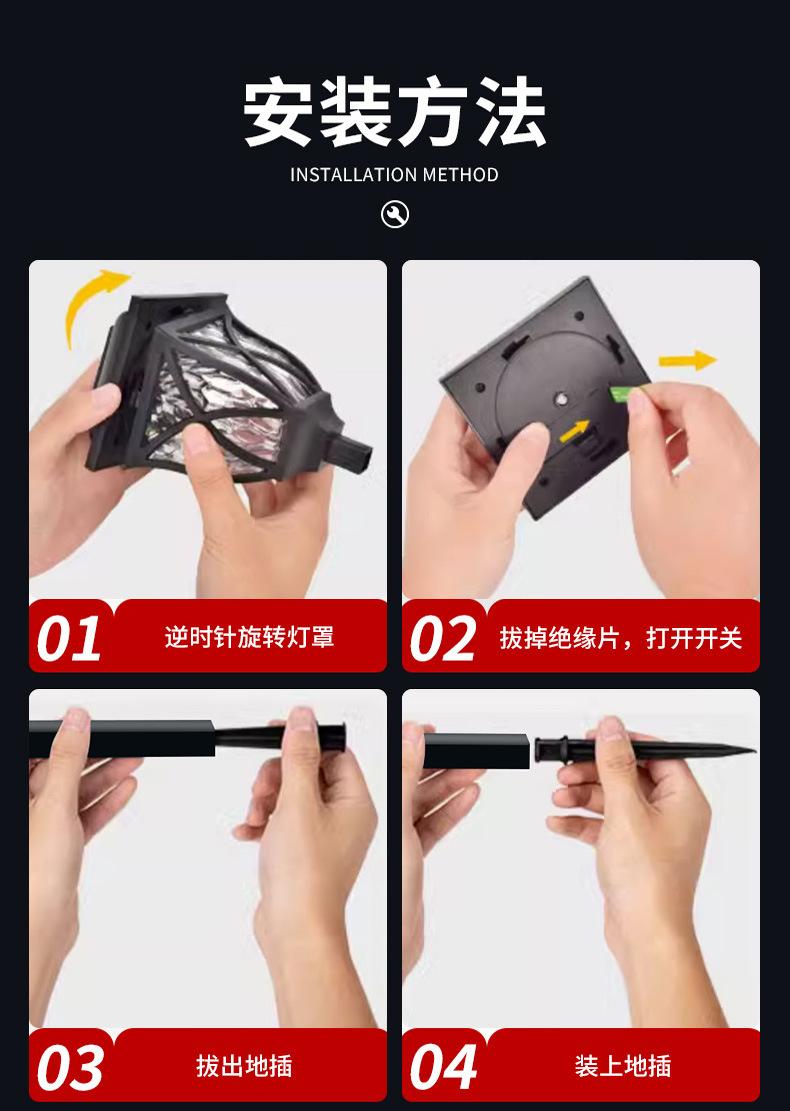 安装方法
INSTALLATION METHOD

01 逆时针旋转灯罩

02 拔掉绝缘片，打开开关

03 拔出地插

04 装上地插