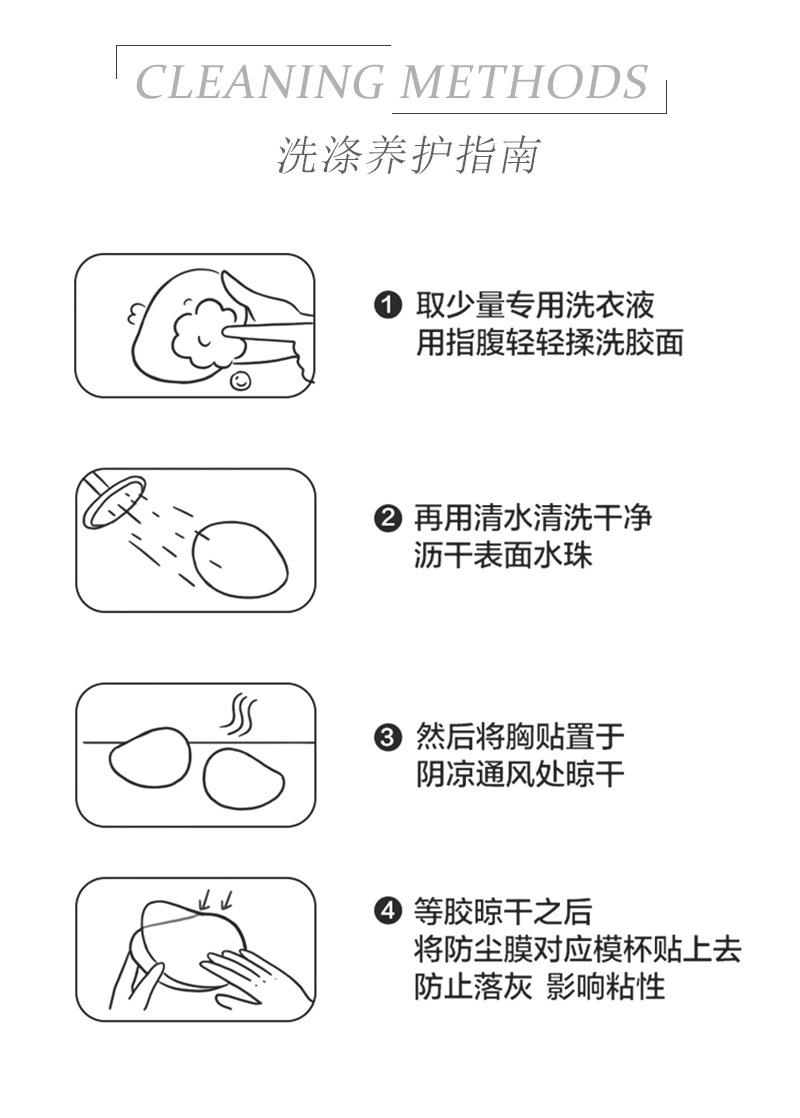 CLEANING METHODS
洗涤养护指南

❶ 取少量专用洗衣液
用指腹轻轻揉洗胶面

❷ 再用清水清洗干净
沥干表面水珠

❸ 然后将胸贴置于
阴凉通风处晾干

❹ 等胶晾干之后
将防尘膜对应模杯贴上去
防止落灰 影响粘性