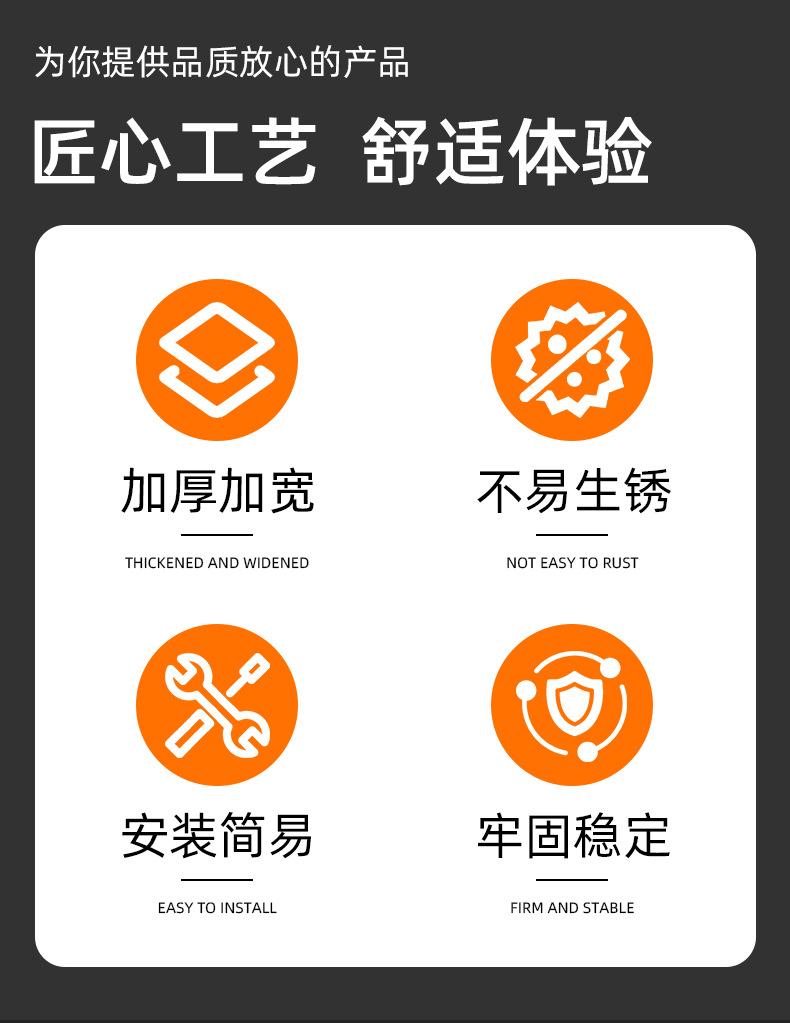 为你提供品质放心的产品

匠心工艺 舒适体验

加厚加宽

THICKENED AND WIDENED

不易生锈

NOT EASY TO RUST

安装简易

EASY TO INSTALL

牢固稳定

FIRM AND STABLE