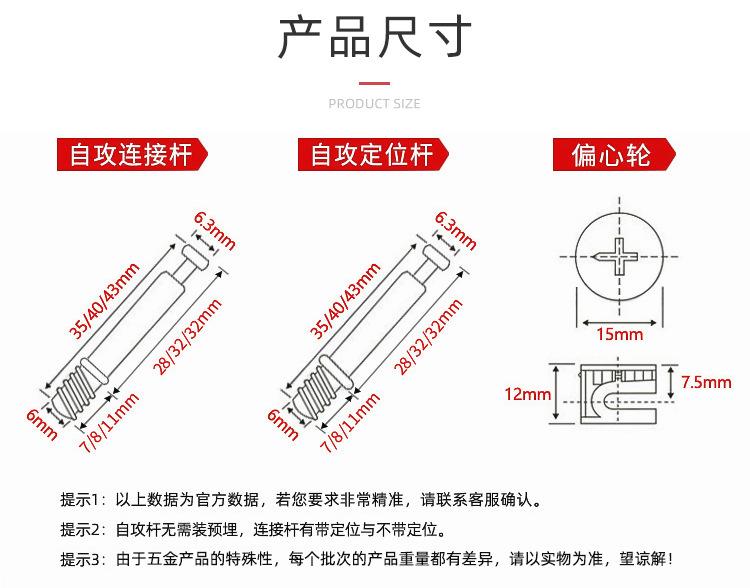 产品尺寸

PRODUCT SIZE

自攻连接杆

6.3mm

35/40/43mm

28/32/32mm

6mm

7/8/11mm

自攻定位杆

6.3mm

35/40/43mm

28/32/32mm

6mm

7/8/11mm

偏心轮

15mm

12mm

7.5mm

提示1：以上数据为官方数据，若您要求非常精准，请联系客服确认。

提示2：自攻杆无需装预埋，连接杆有带定位与不带定位。

提示3：由于五金产品的特殊性，每个批次的产品重量都有差异，请以实物为准，望谅解！