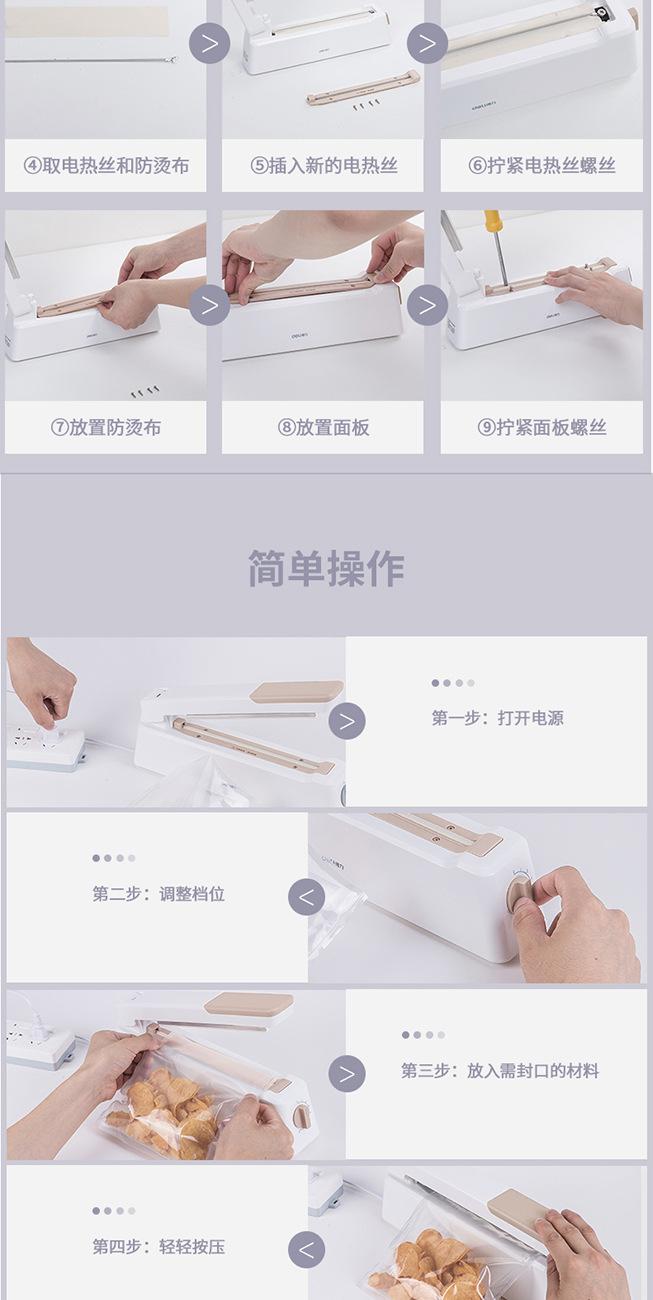 ④取电热丝和防烫布

⑤插入新的电热丝

⑥拧紧电热丝螺丝

⑦放置防烫布

⑧放置面板

⑨拧紧面板螺丝

简单操作

第一步：打开电源

第二步：调整档位

第三步：放入需封口的材料

第四步：轻轻按压