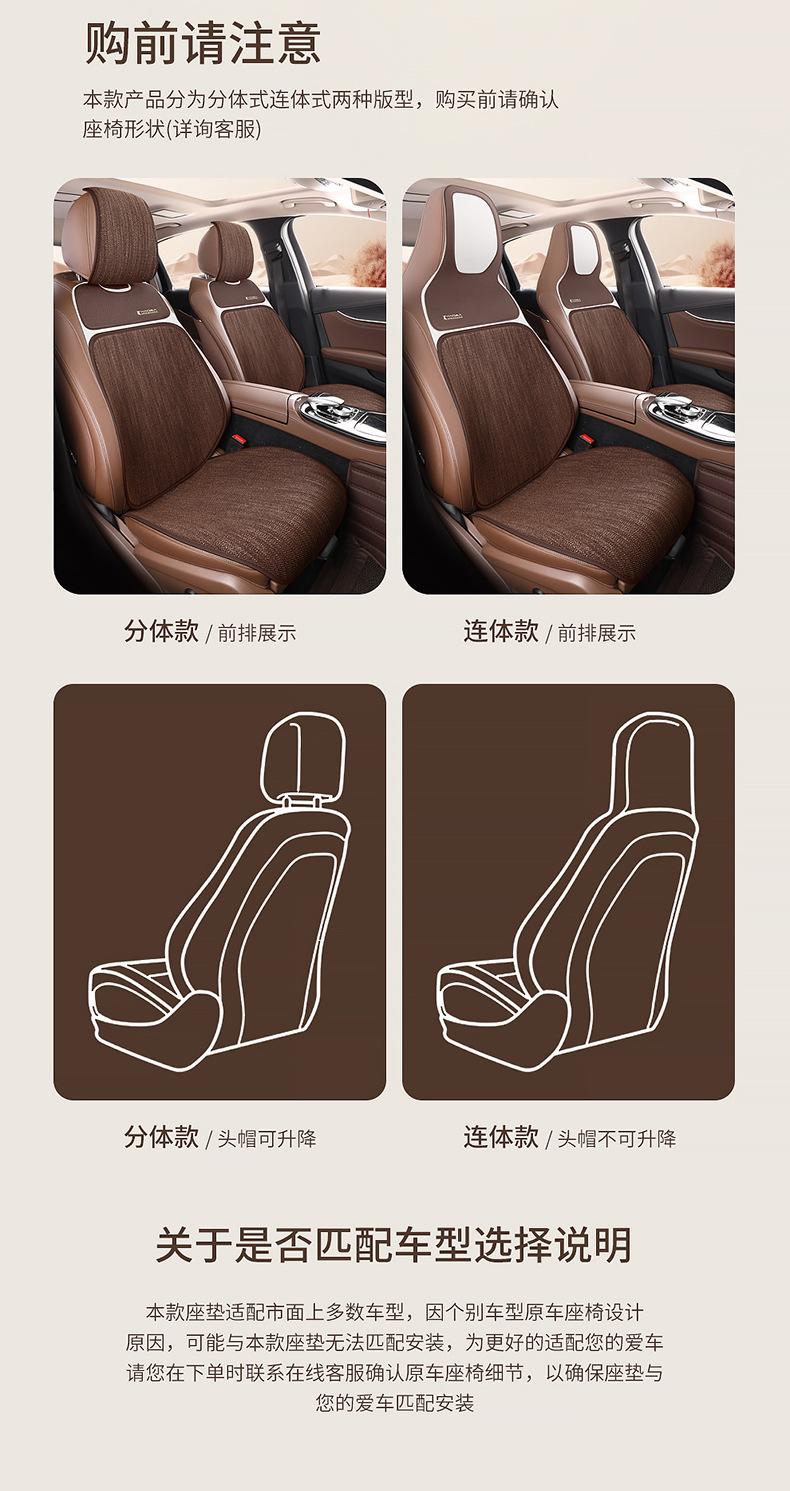 购前请注意

本款产品分为分体式连体式两种版型，购买前请确认座椅形状(详询客服)

分体款 / 前排展示

连体款 / 前排展示

分体款 / 头帽可升降

连体款 / 头帽不可升降

关于是否匹配车型选择说明

本款座垫适配市面上多数车型，因个别车型原车座椅设计原因，可能与本款座垫无法匹配安装，为更好的适配您的爱车请您在下单时联系在线客服确认原车座椅细节，以确保座垫与您的爱车匹配安装