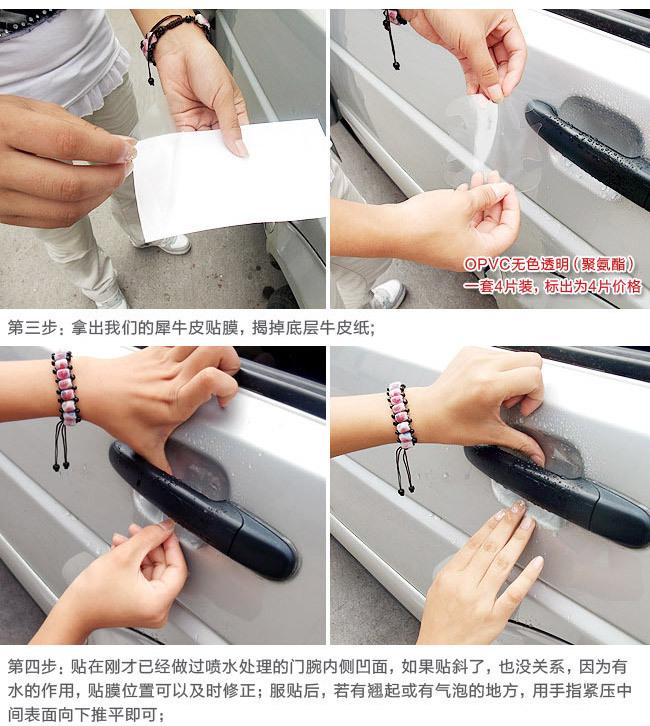 OPVC无色透明（聚氨酯）
一套4片装，标出为4片价格

第三步：拿出我们的犀牛皮贴膜，揭掉底层牛皮纸；

第四步：贴在刚才已经做过喷水处理的门腕内侧凹面，如果贴斜了，也没关系，因为有水的作用，贴膜位置可以及时修正；服贴后，若有翘起或有气泡的地方，用手指紧压中间表面向下推平即可；