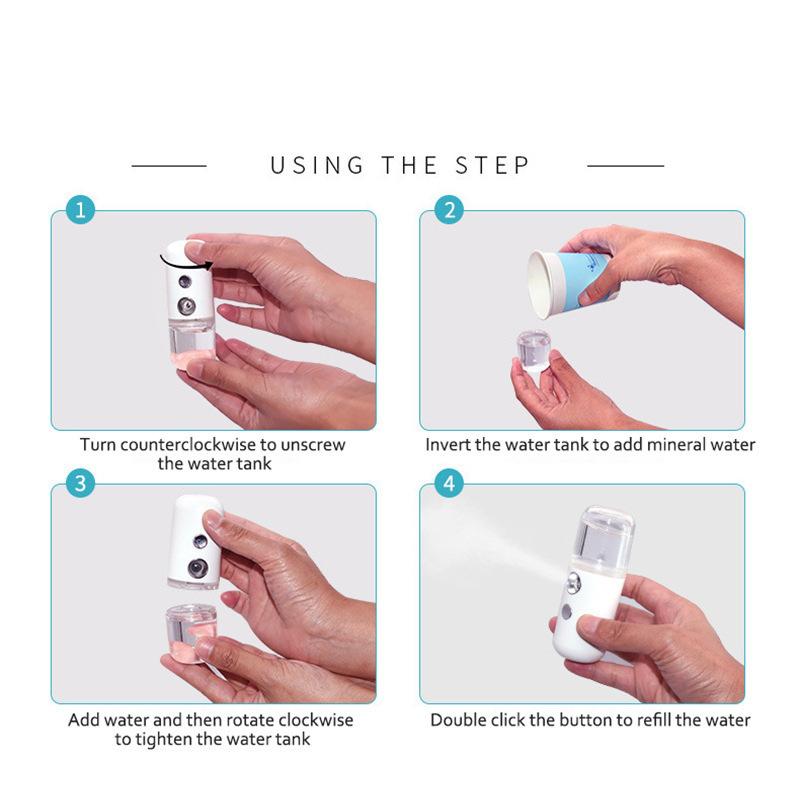 USING THE STEP

1

Turn counterclockwise to unscrew the water tank

2

Invert the water tank to add mineral water

3

Add water and then rotate clockwise to tighten the water tank

4

Double click the button to refill the water