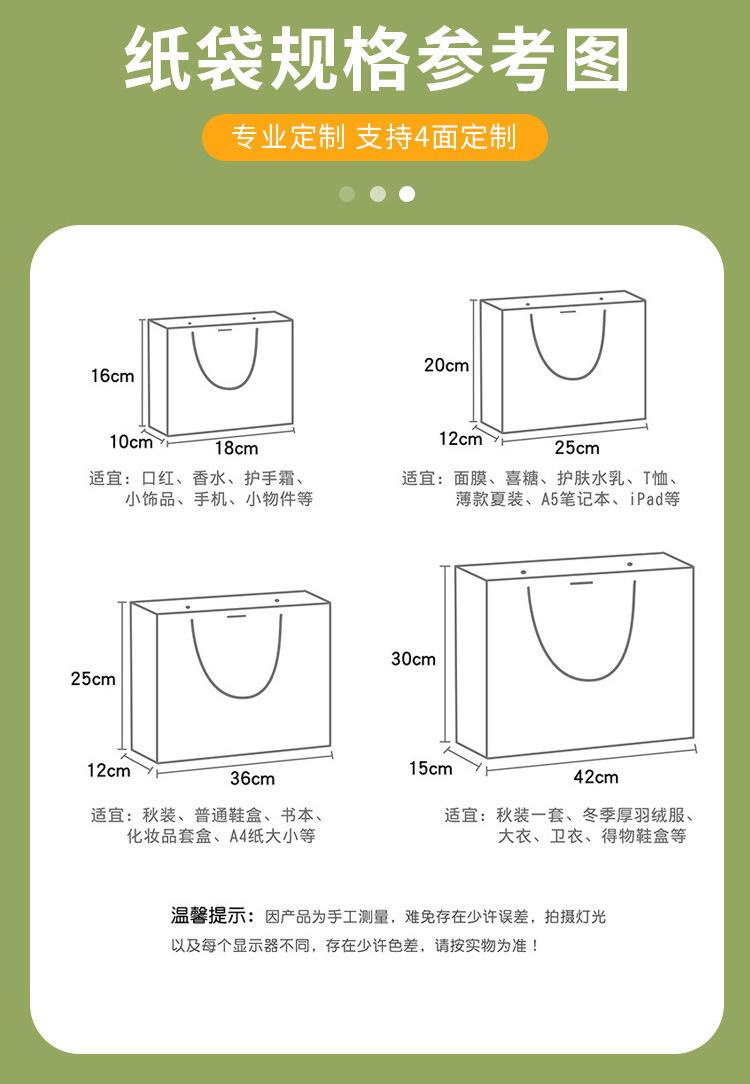 纸袋规格参考图

专业定制 支持4面定制

16cm
10cm
18cm
适宜：口红、香水、护手霜、小饰品、手机、小物件等

20cm
12cm
25cm
适宜：面膜、喜糖、护肤水乳、T恤、薄款夏装、A5笔记本、iPad等

25cm
12cm
36cm
适宜：秋装、普通鞋盒、书本、化妆品套盒、A4纸大小等

30cm
15cm
42cm
适宜：秋装一套、冬季厚羽绒服、大衣、卫衣、得物鞋盒等

温馨提示：因产品为手工测量，难免存在少许误差，拍摄灯光以及每个显示器不同，存在少许色差，请按实物为准！