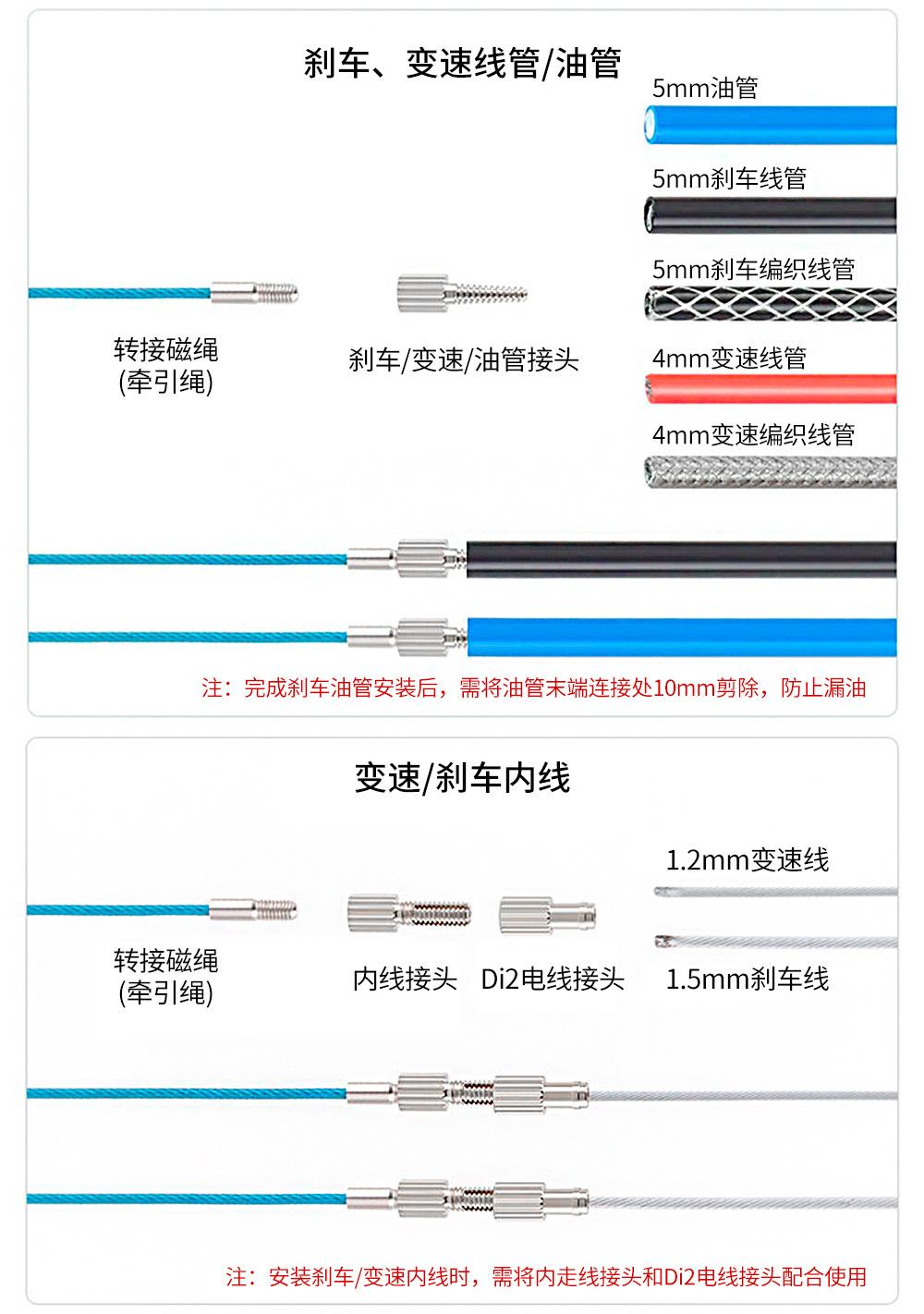 刹车、变速线管/油管

5mm油管

5mm刹车线管

5mm刹车编织线管

4mm变速线管

4mm变速编织线管

转接磁绳
(牵引绳)

刹车/变速/油管接头

注：完成刹车油管安装后，需将油管末端连接处10mm剪除，防止漏油

变速/刹车内线

1.2mm变速线

1.5mm刹车线

转接磁绳
(牵引绳)

内线接头

Di2电线接头

注：安装刹车/变速内线时，需将内走线接头和Di2电线接头配合使用